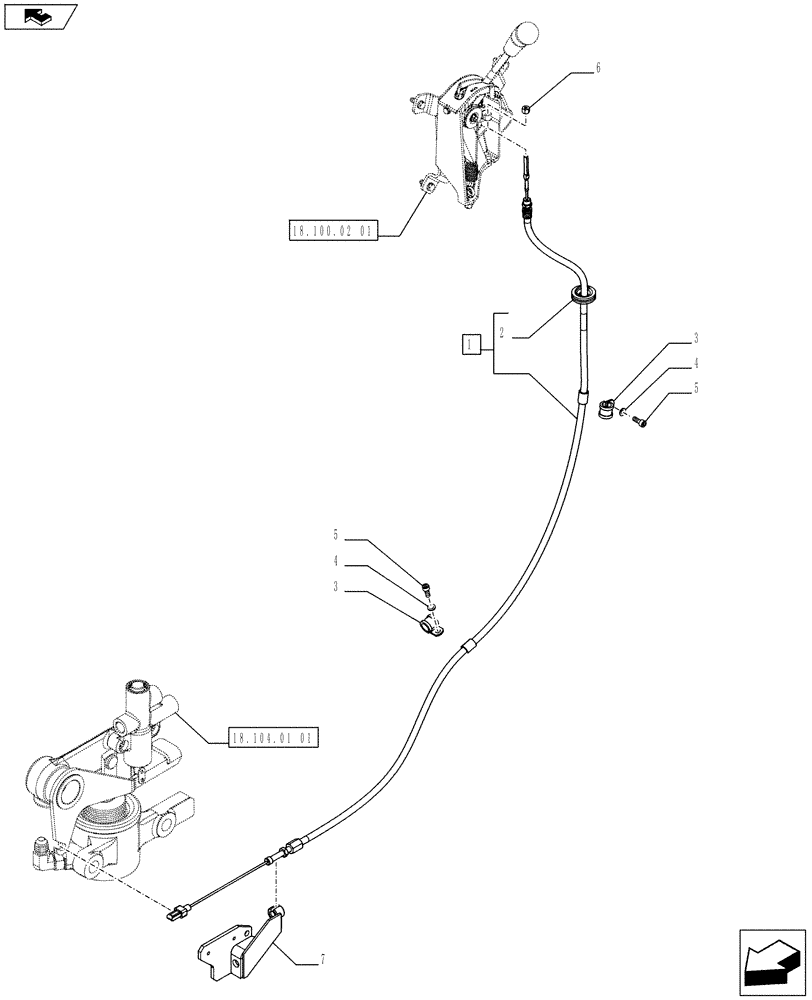 6

18.100.02 01

1

2

3

4

5

5

4

3

18.104.01 01

7