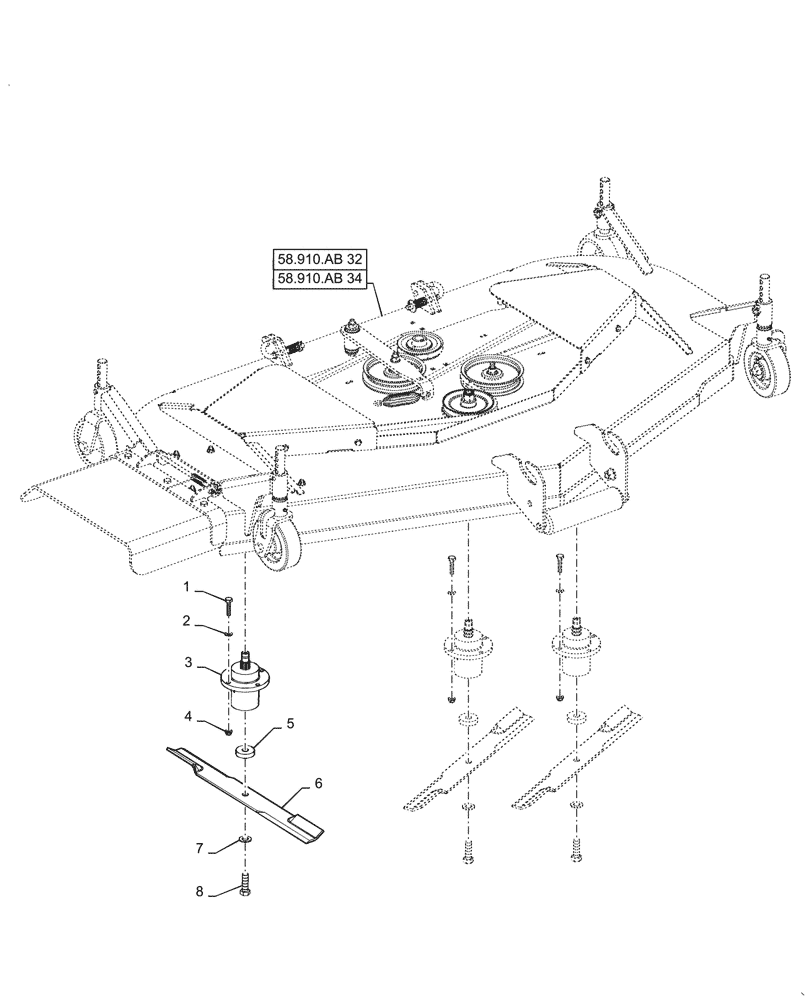 58.910.AB 32
58.910.AB 34
1
2
3
4
5
6
7
8