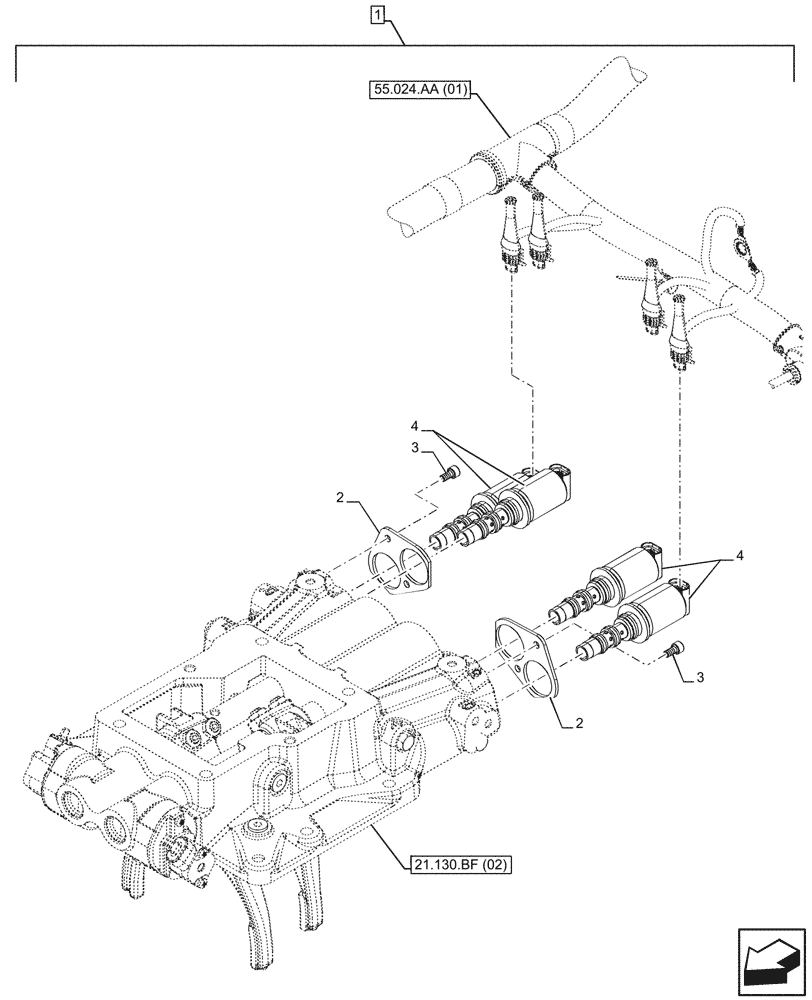 1

55.024.AA (01)

4

3

2

4

3

2

21.130.BF (02)