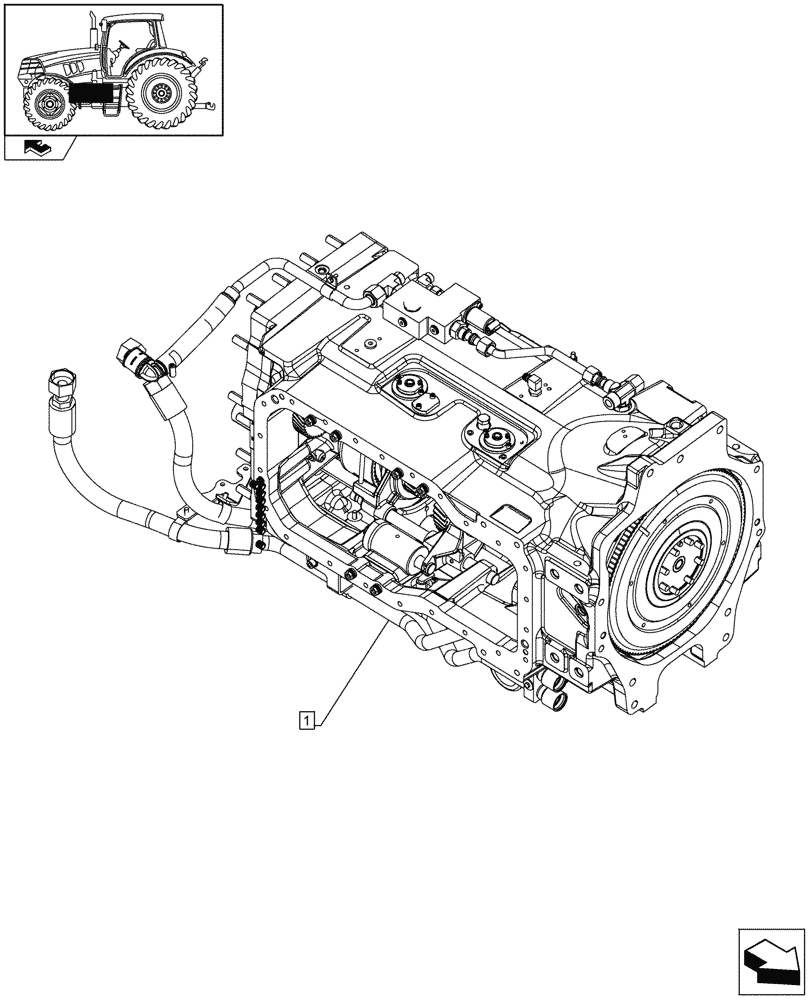 1