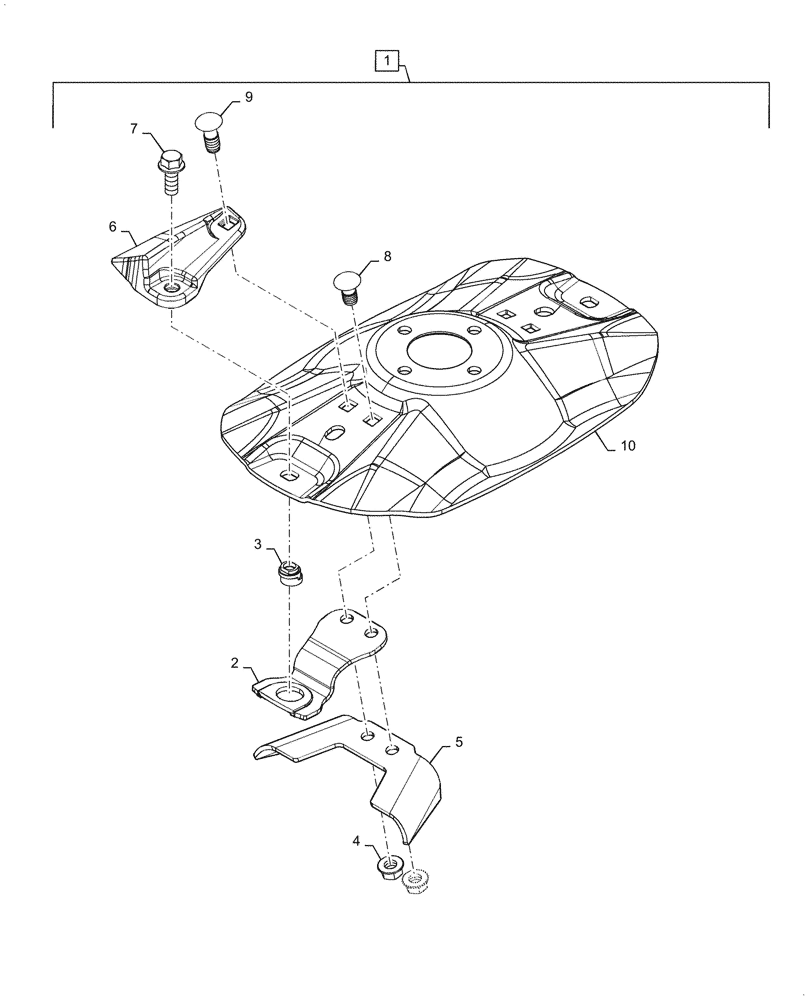 1
9
7
6
8
10
3
2
5
4