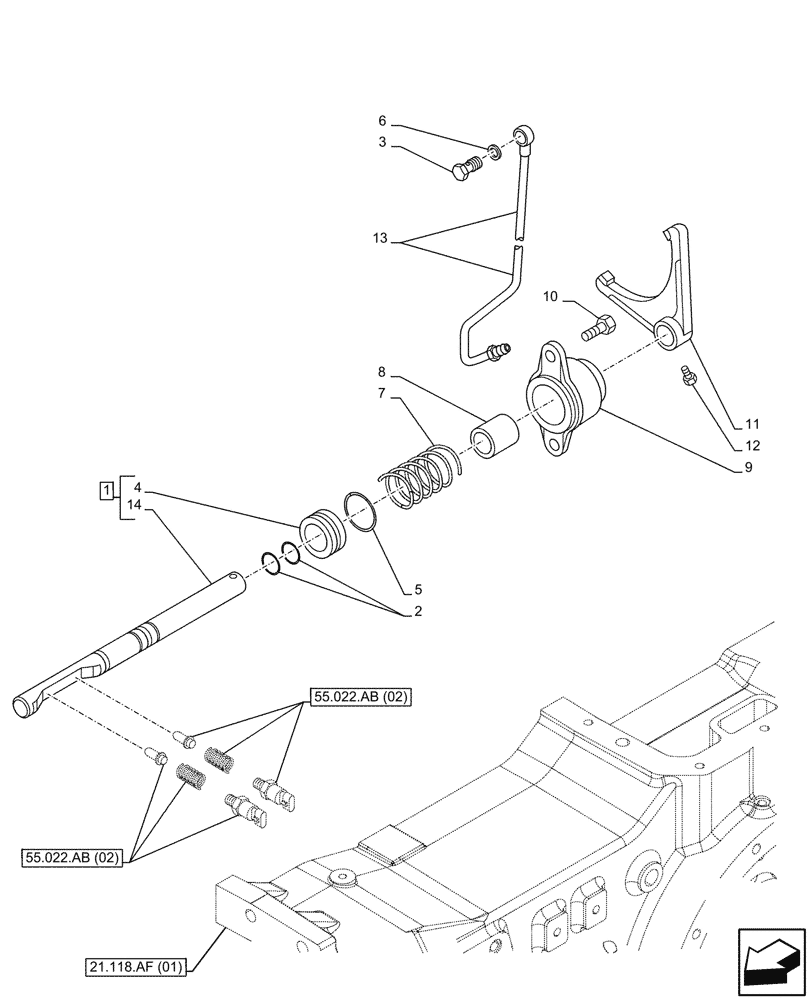 6
3
13
10
8
7
11
12
9
1
4
14
5
2
55.022.AB (02)
55.022.AB (02)
21.118.AF (01)