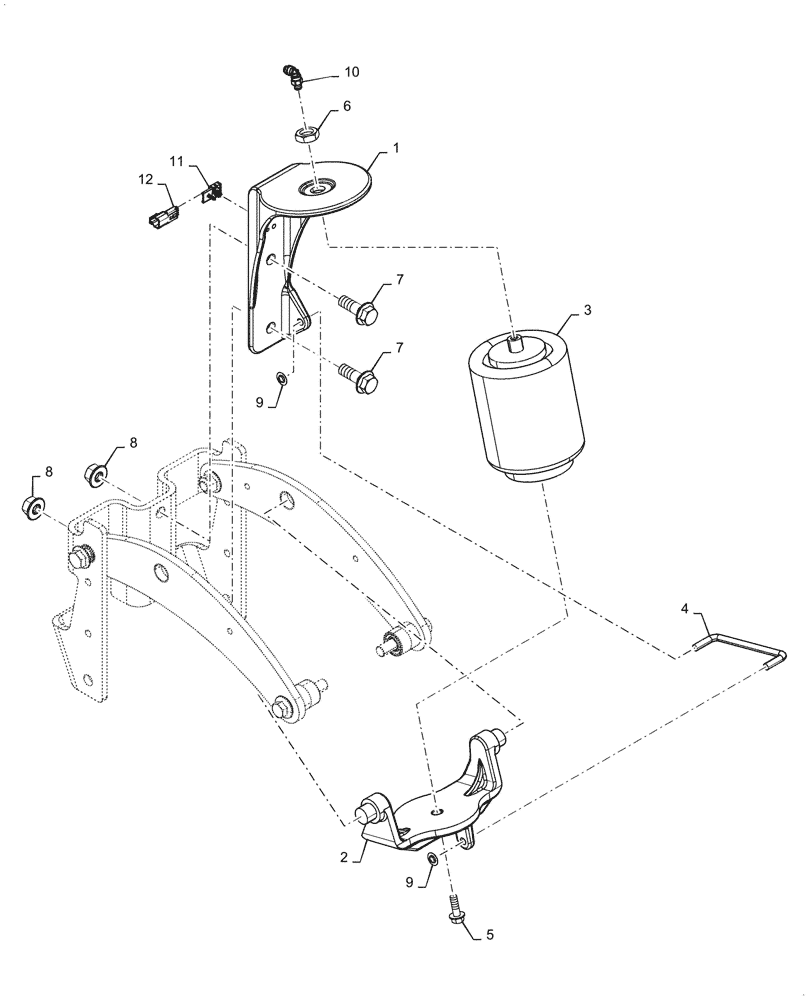 10
6
1
11
12
7
3
7
9
8
8
4
2
9
5