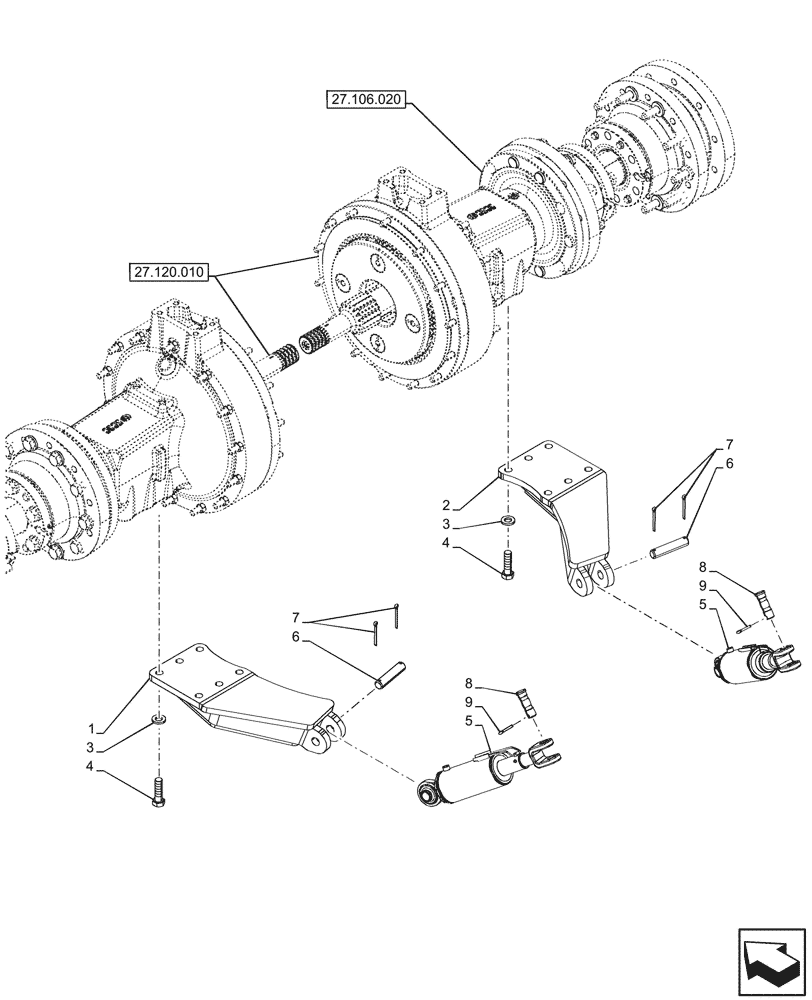 27.106.020
27.120.010
7
6
2
3
4
8
9
5
7
6
1
3
4
8
9
5