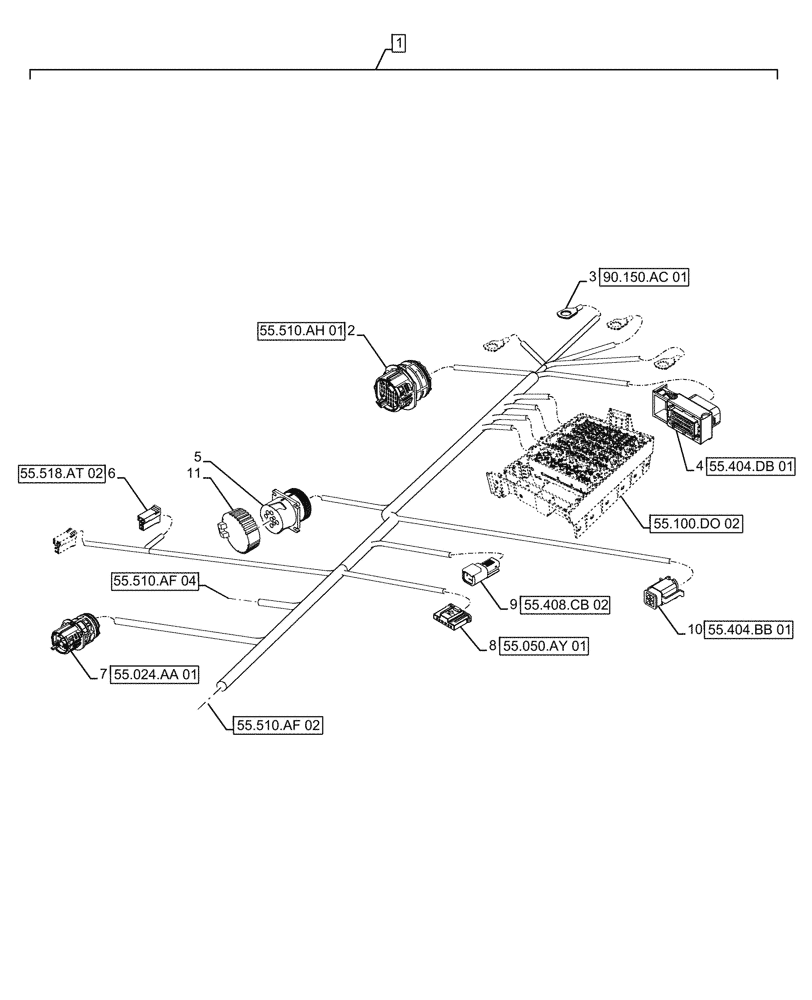 1

3 90.150.AC 01

55.510.AH 01 2

4 55.404.DB 01

5

11

55.518.AT 02 6

55.100.DO 02

55.510.AF 04

9 55.408.CB 02

10 55.404.BB 01

8 55.050.AY 01

7 55.024.AA 01

55.510.AF 02