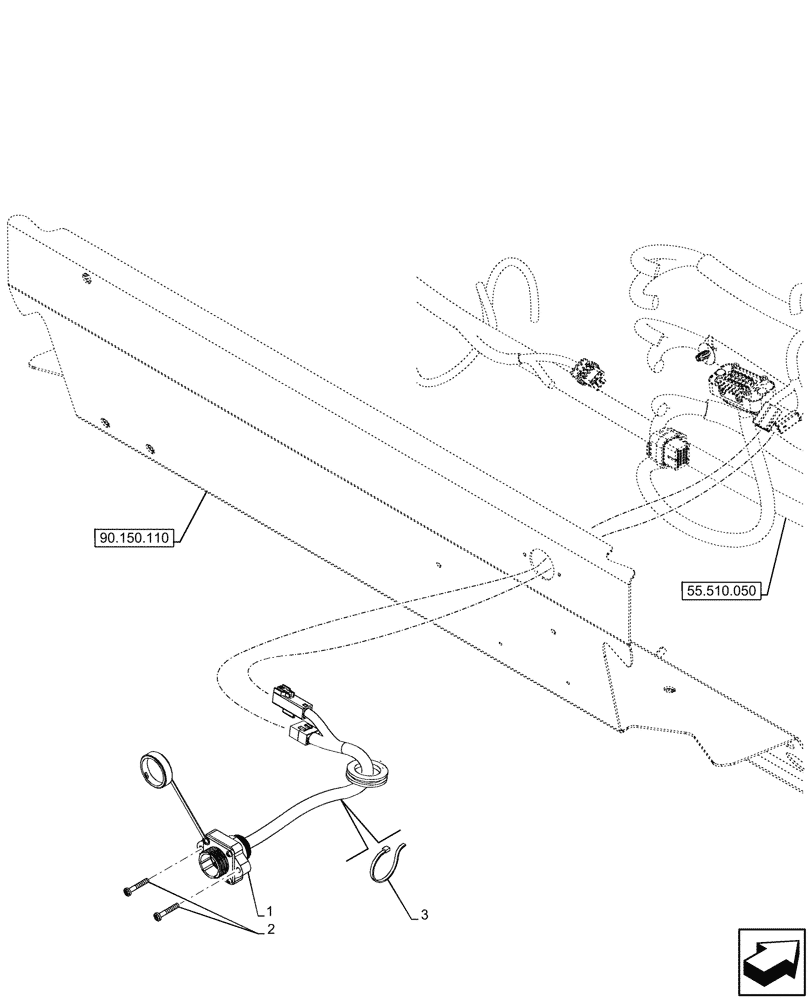 90.150.110

55.510.050

1

2

3