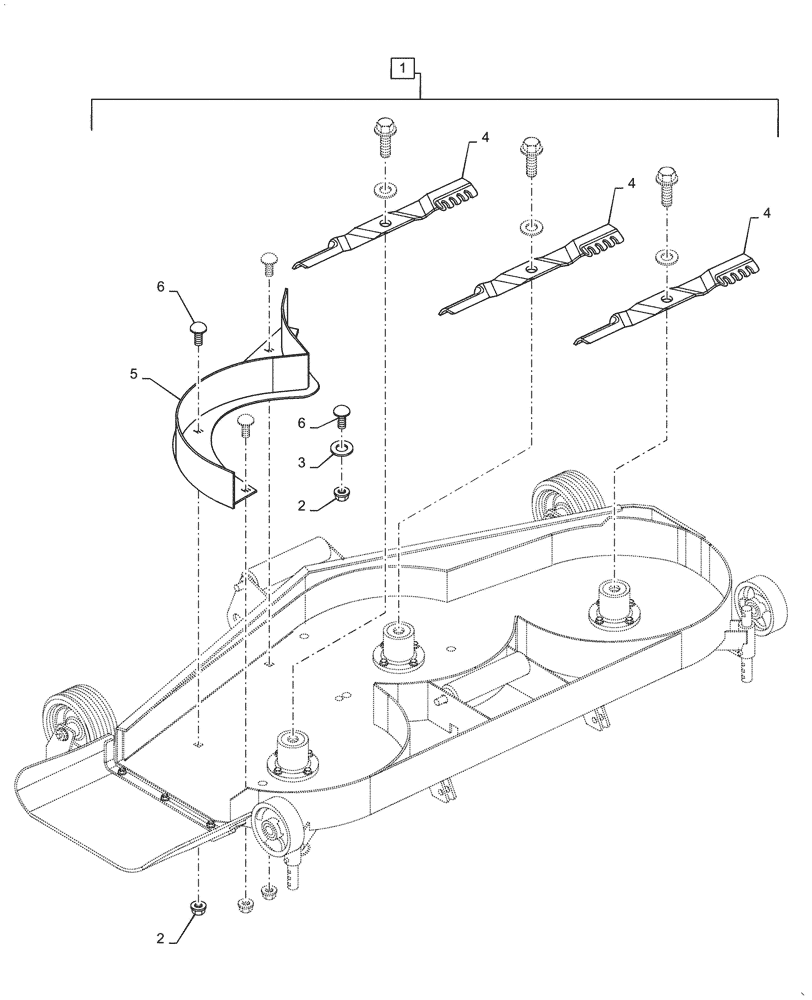 1
4
4
4
6
5
6
3
2
2