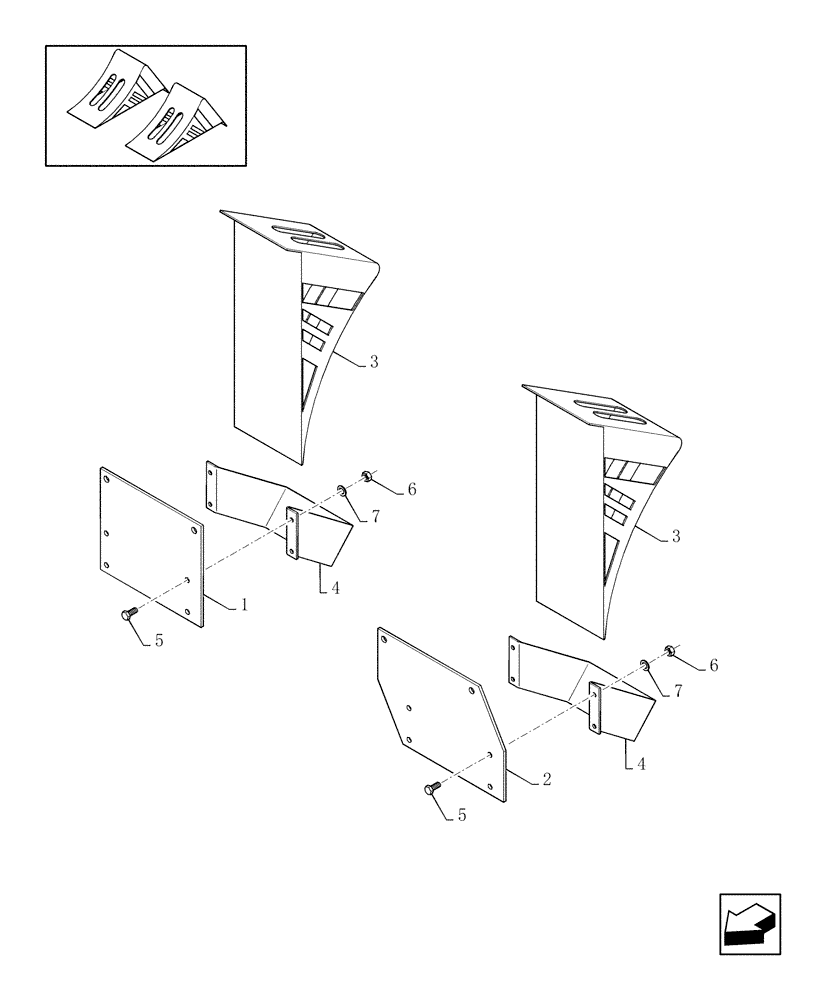 3
6
7
4
1
5
3
6
7
4
2
5