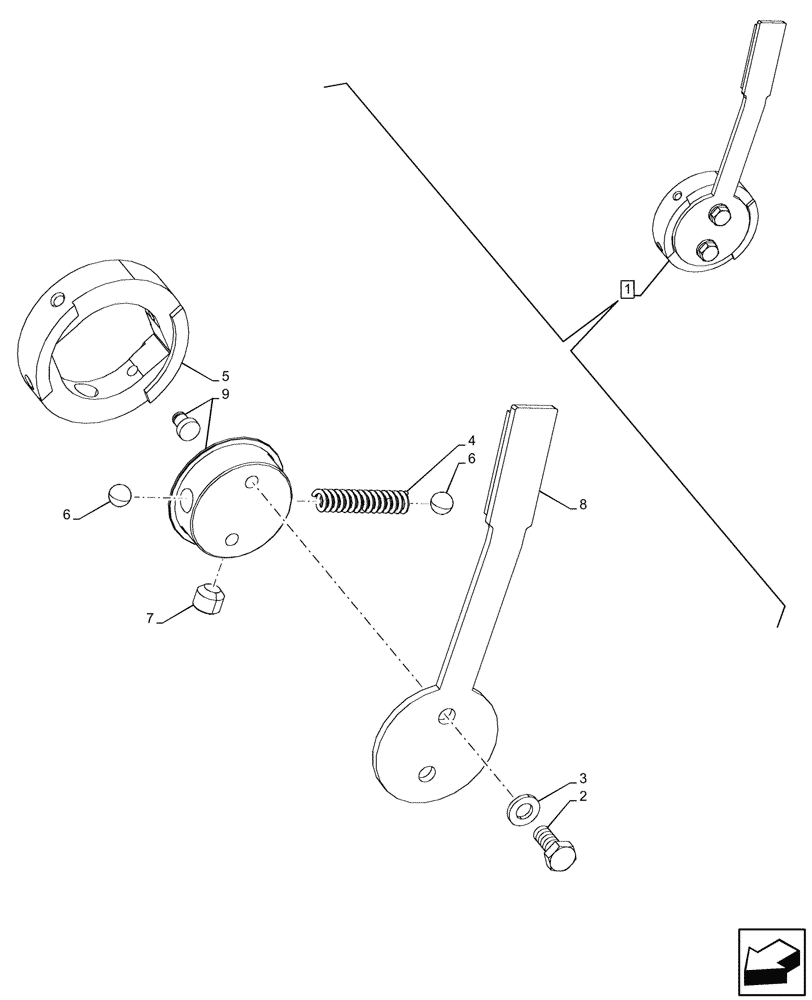 1
5
9
4
6
6
8
7
3
2