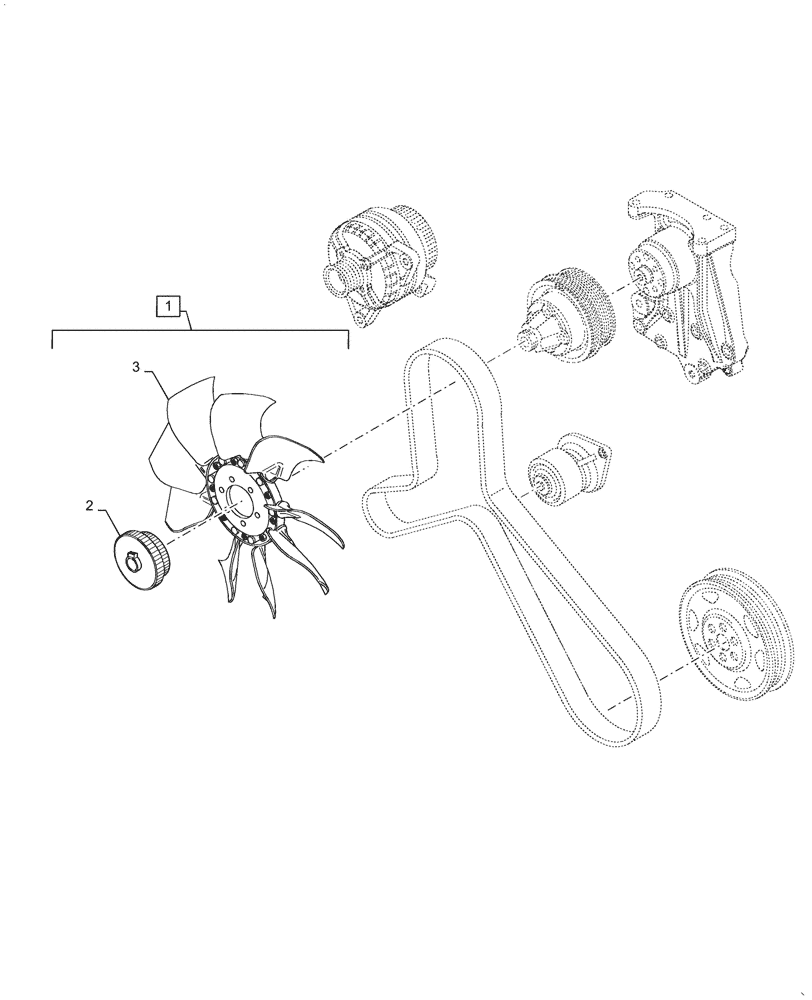 1

3

2