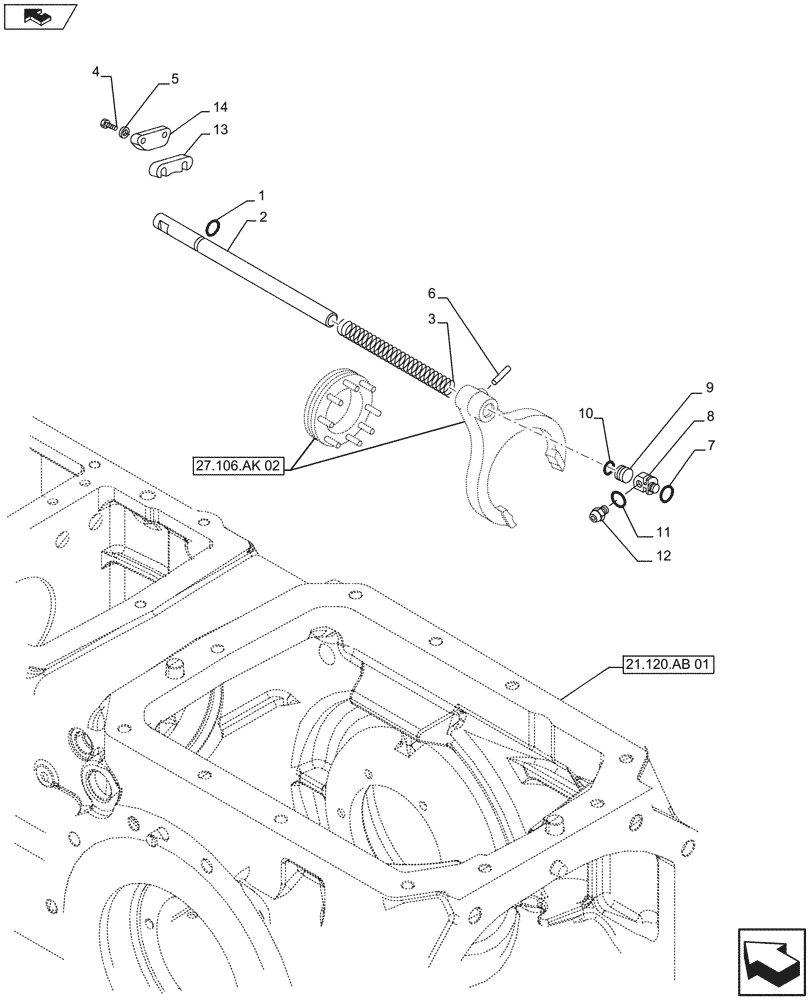 4
5
14
13
1
2
6
3
9
10
8
7
27.106.AK 02
11
12
21.120.AB 01