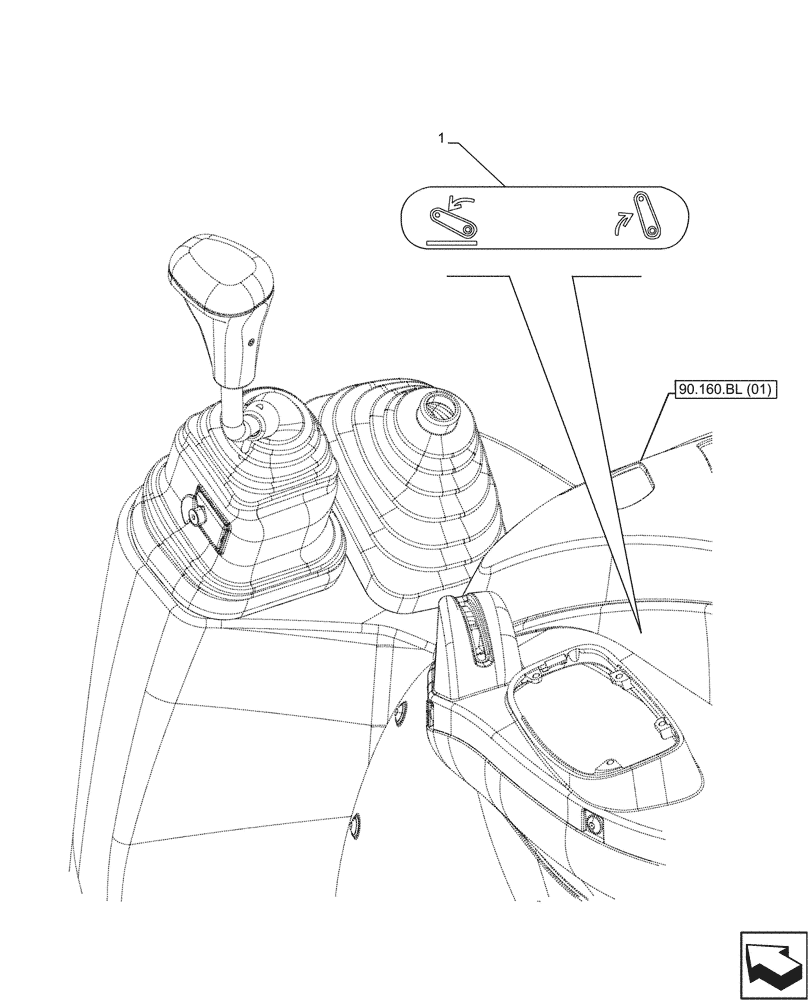 1

90.160.BL (01)