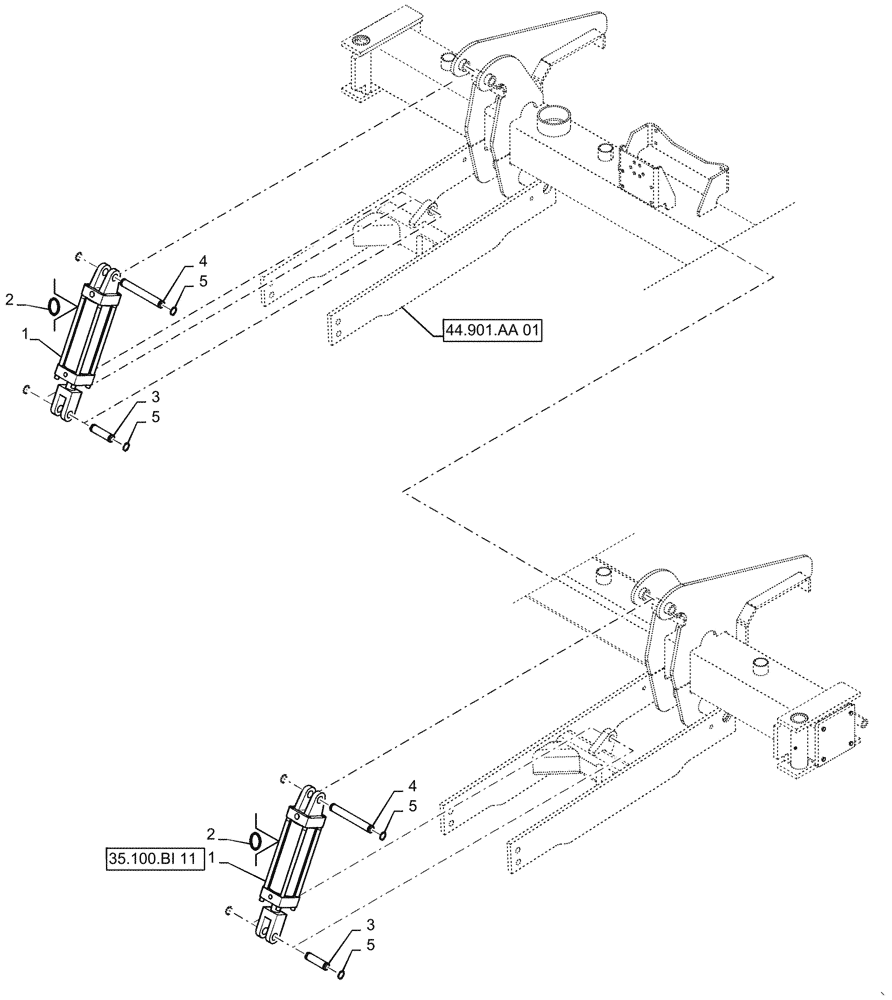 4
5
2
1
44.901.AA 01
3
5
4
5
2
35.100.BI 11
1
3
5