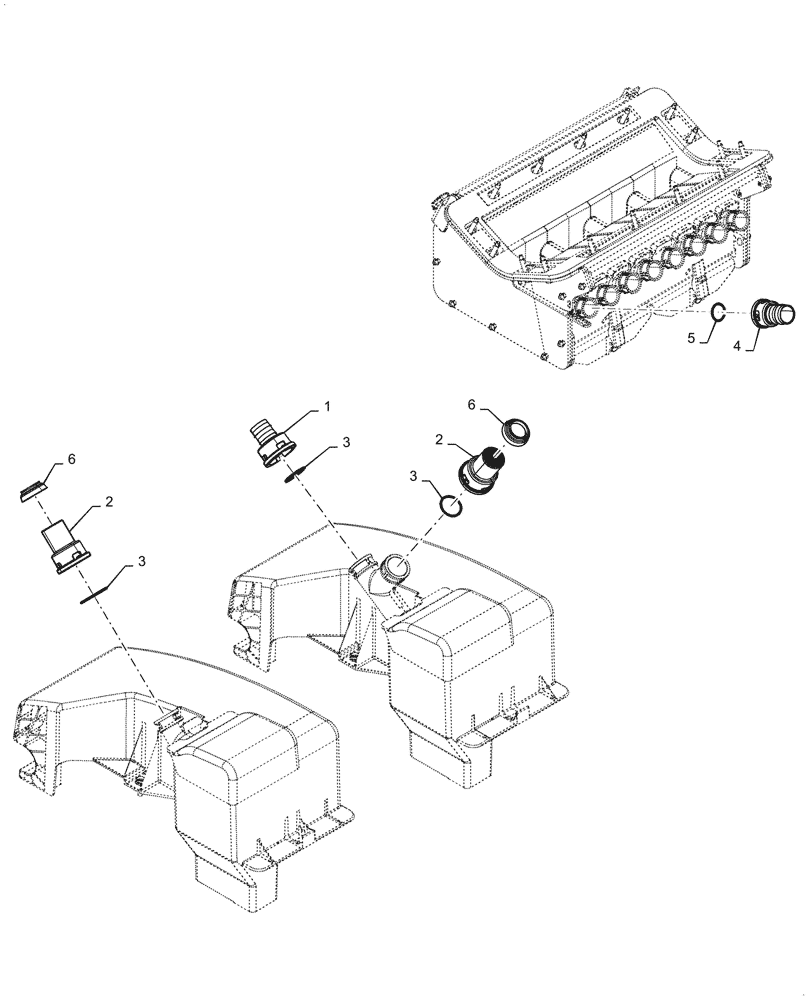 5
4
1
6
3
2
3
6
2
3