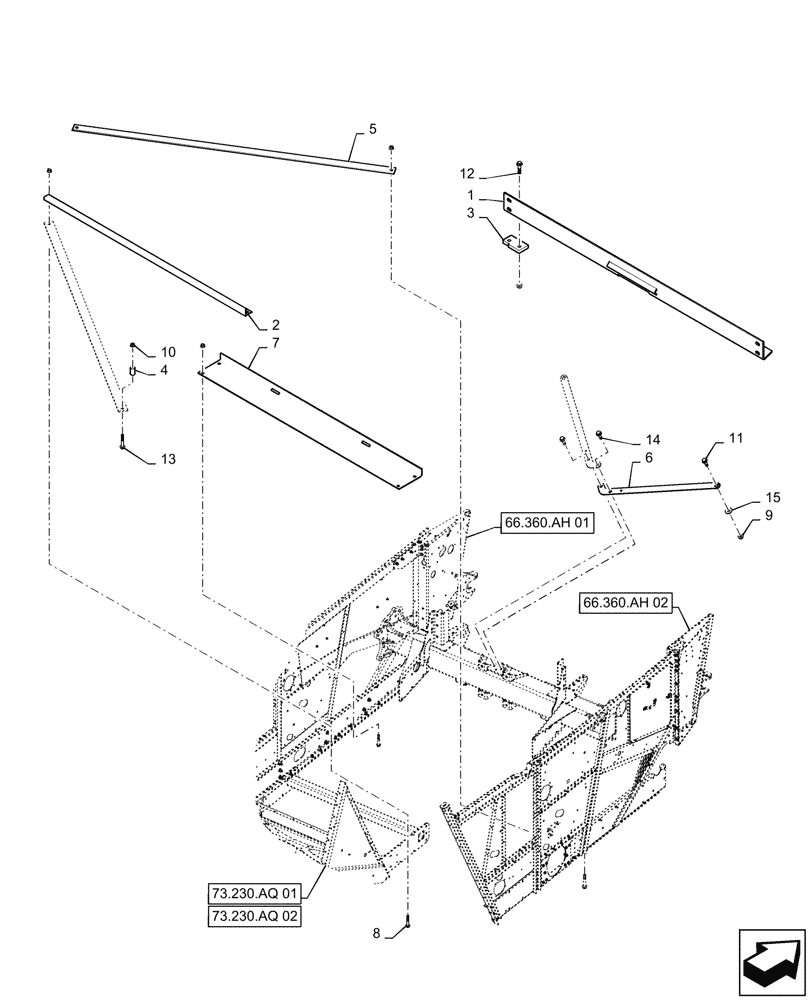 5
12
1
3
2
10
4
7
13
14
11
6
15
9
66.360.AH 01
66.360.AH 02
73.230.AQ 01
73.230.AQ 02
8