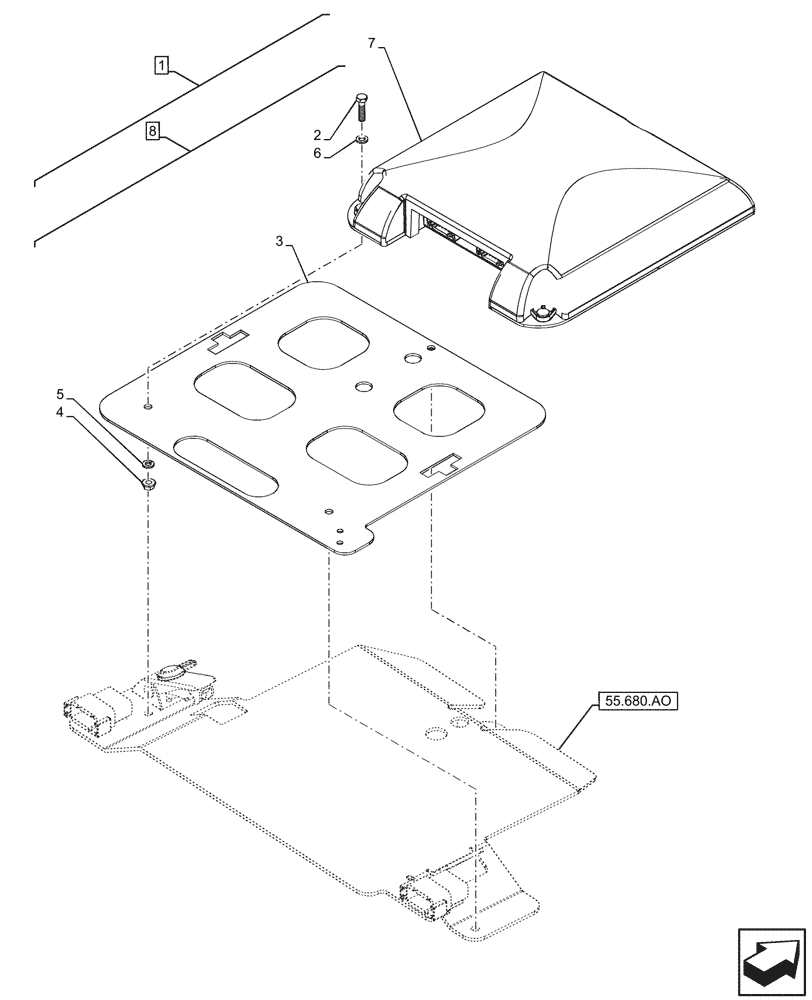 1
8
7
2
6
3
5
4
55.680.AO