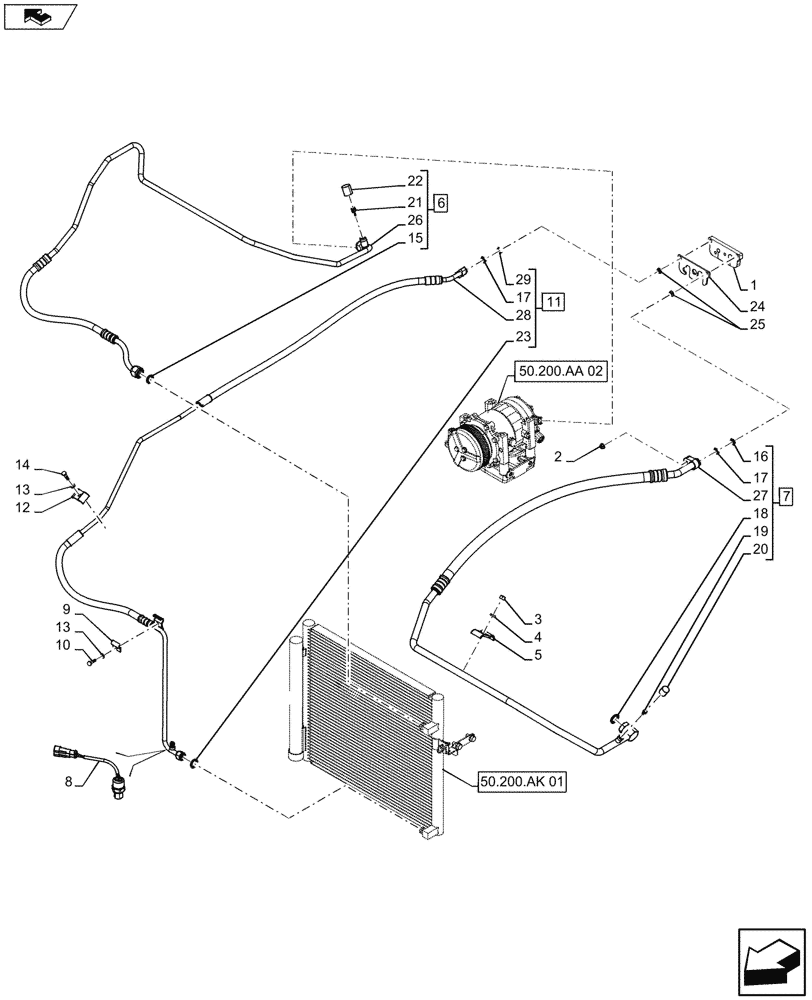 22
21
26
15
6
29
17
28
23
11
1
24
25
50.200.AA 02
2
16
17
27
18
19
20
7
14
13
12
9
13
10
3
4
5
8
50.200.AK 01