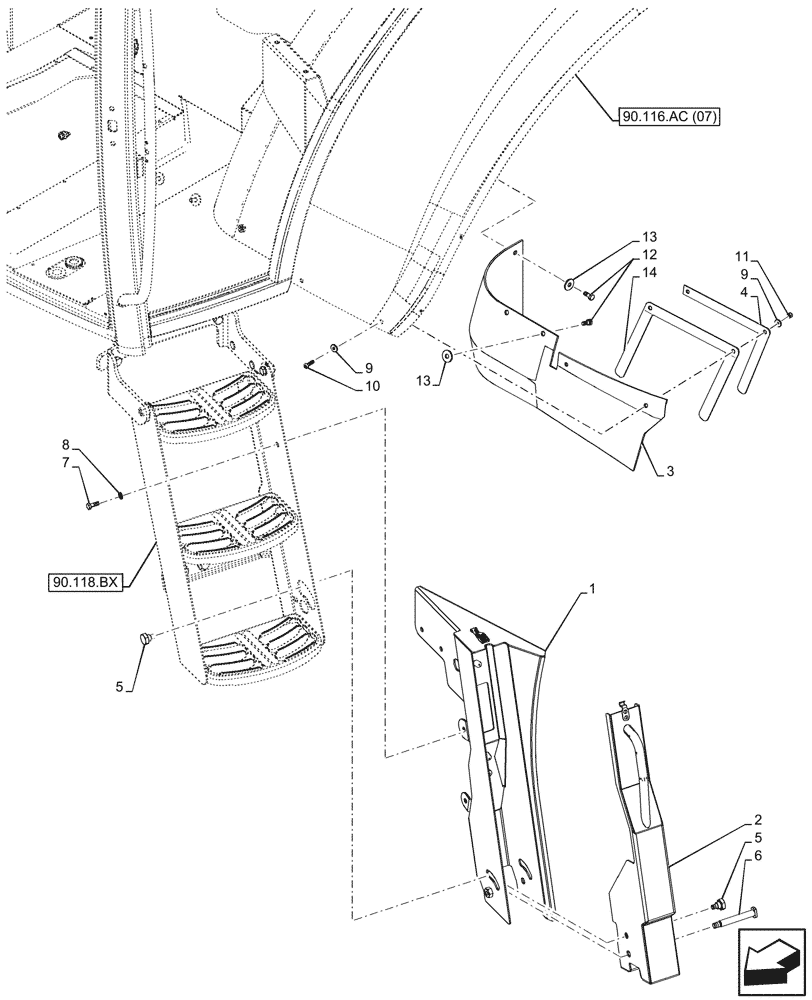 90.116.AC (07)
13
12
14
11
9
4
9
10
13
3
8
7
90.118.BX
5
1
2
5
6