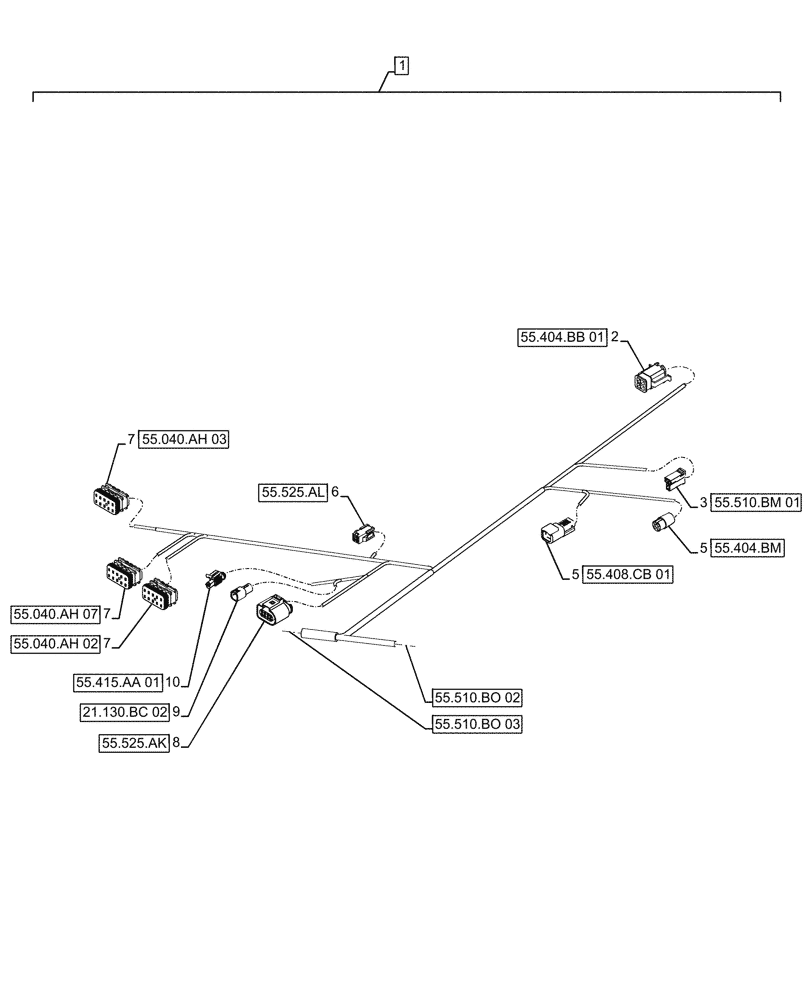 1

55.404.BB 01 2

7 55.040.AH 03

55.525.AL 6

3 55.510.BM 01

5 55.404.BM

5 55.408.CB 01

55.040.AH 07 7

55.040.AH 02 7

55.415.AA 01 10

21.130.BC 02 9

55.525.AK 8

55.510.BO 02

55.510.BO 03