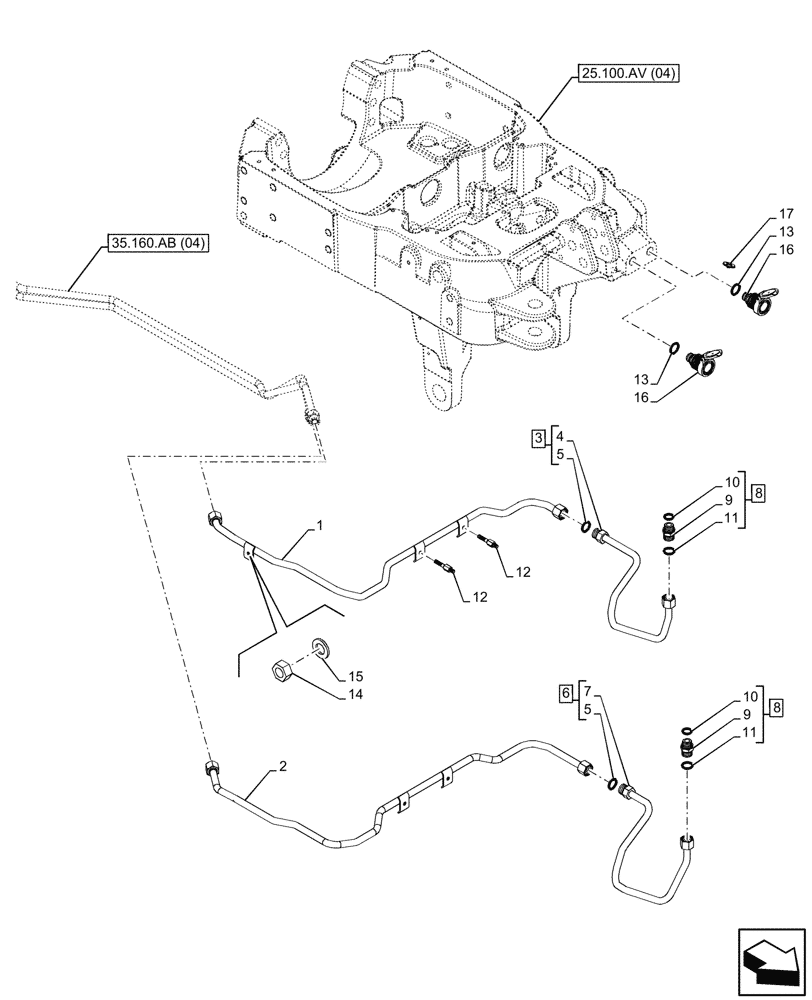 25.100.AV (04)

35.160.AB (04)

17
13
16

13
16

3
4
5

10
9
11
8

1

12

12

15
14

6
7
5

10
9
11
8

2