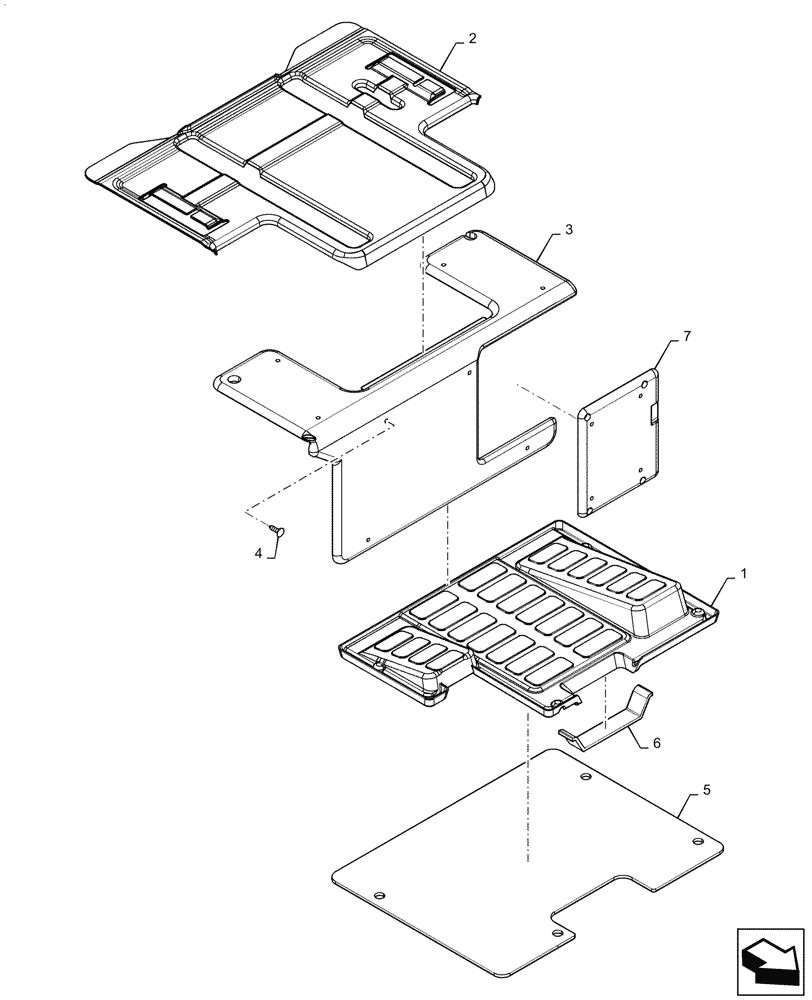 2
3
7
4
1
6
5