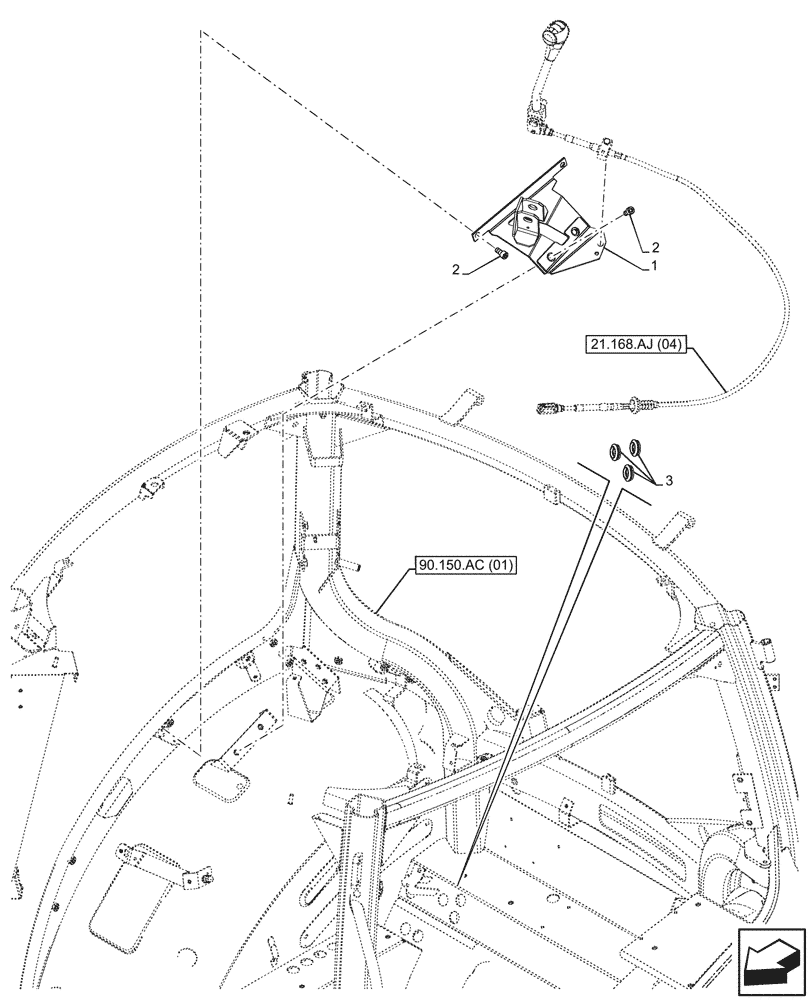 2
2
1
21.168.AJ (04)
3
90.150.AC (01)