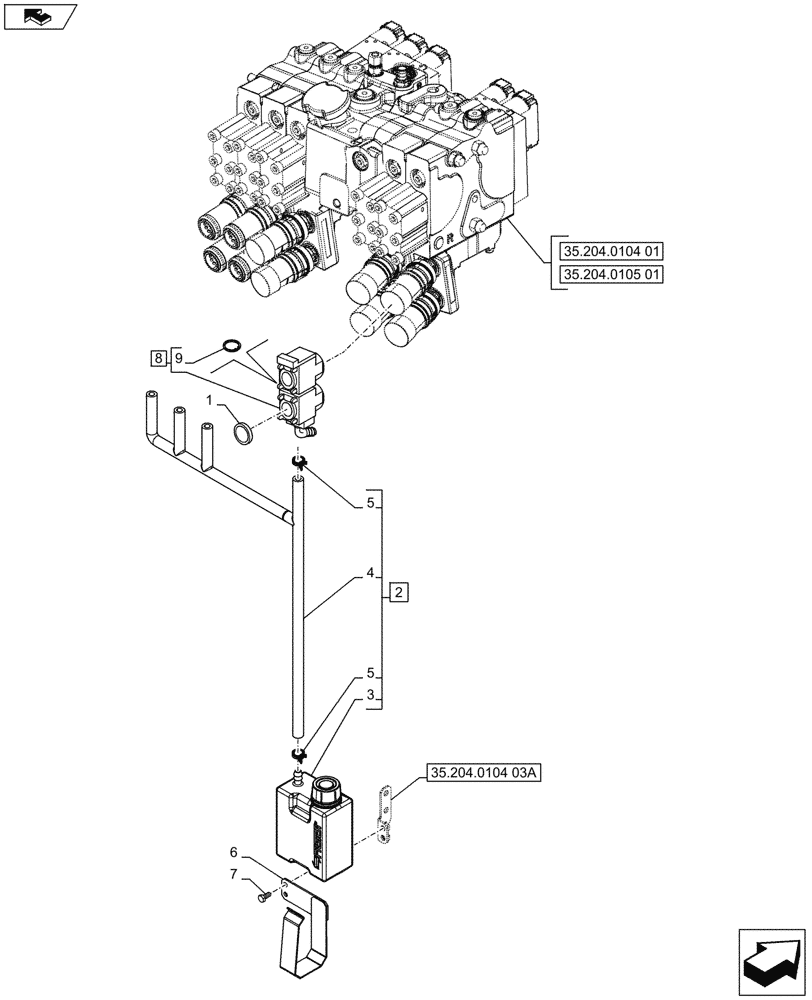 35.204.0104 01
35.204.0105 01
8
9
1
5
4
2
5
3
35.204.0104 03A
6
7