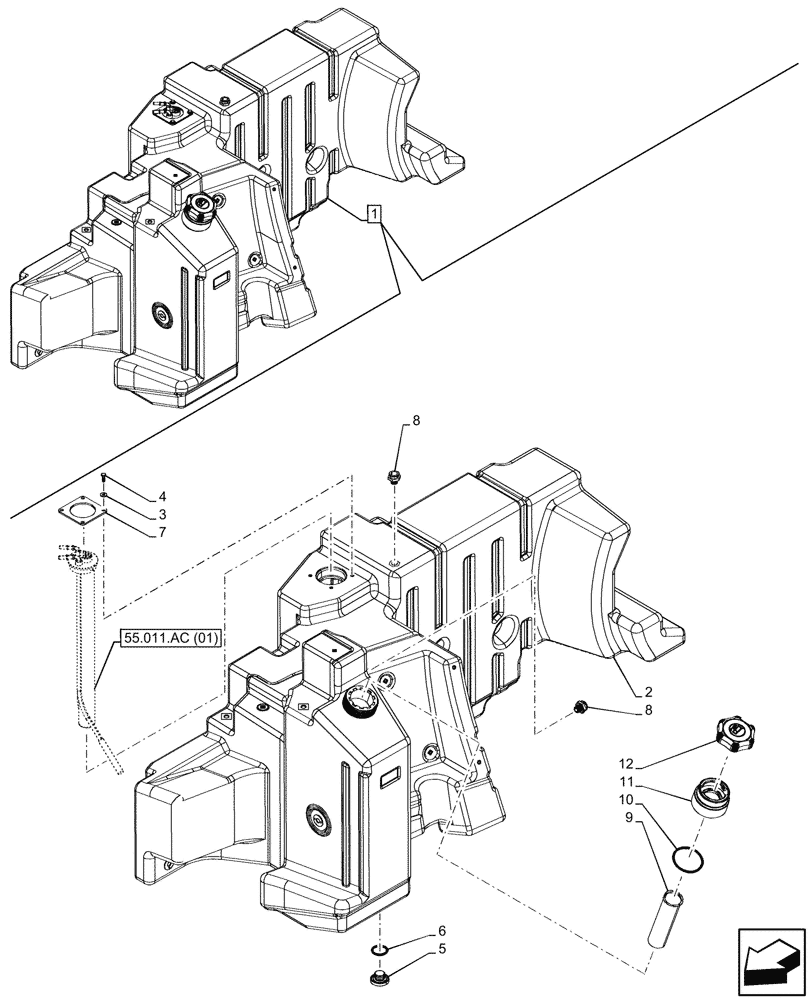 1
8
4
3
7
55.011.AC (01)
2
8
12
11
10
9
6
5