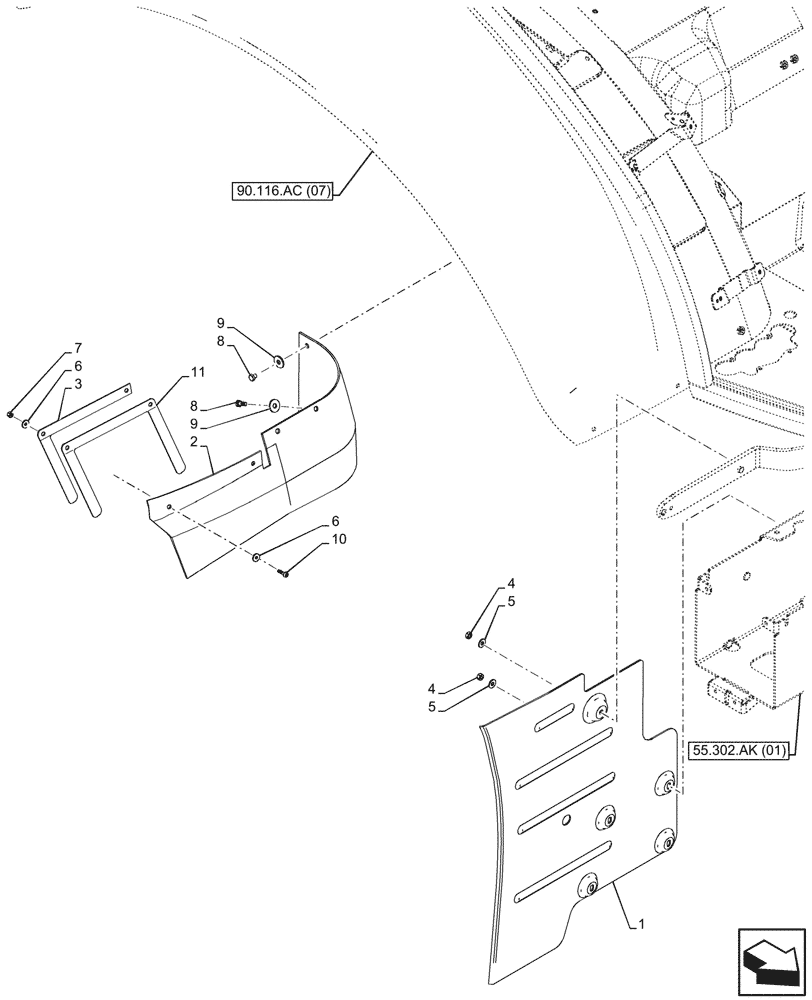 90.116.AC (07)

9
8
7
6
3
11
8
9
2
6
10
4
5
4
5
55.302.AK (01)
1