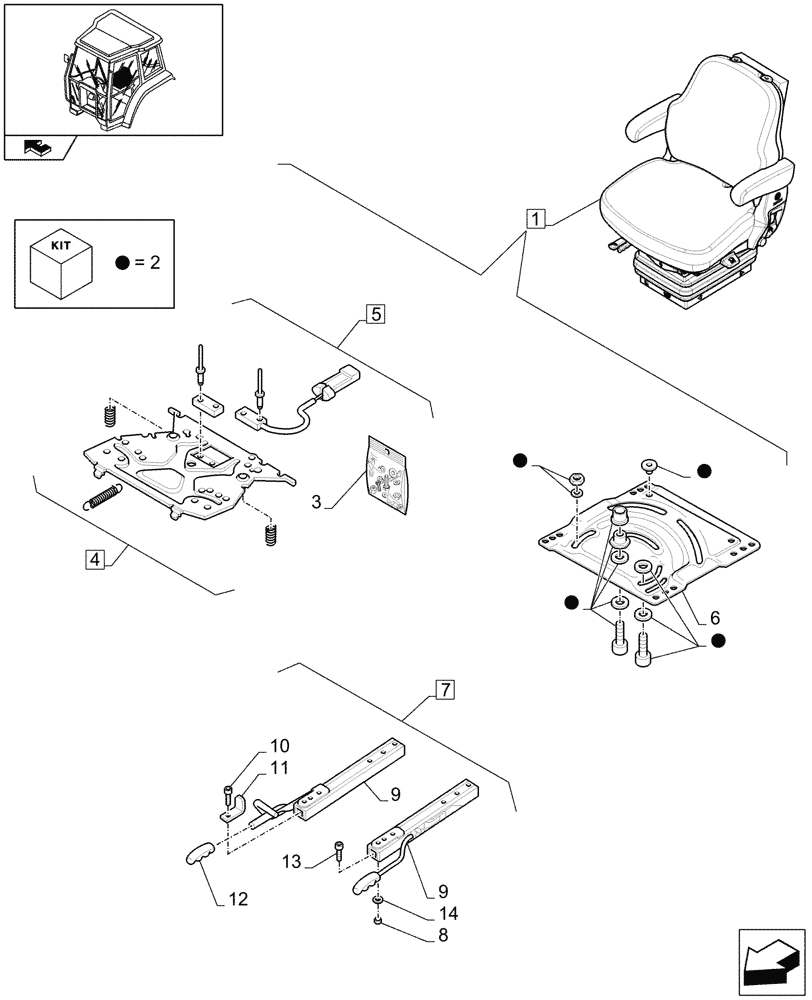 KIT
● = 2
1
5
3
4
6
7
10
11
9
13
12
9
14
8