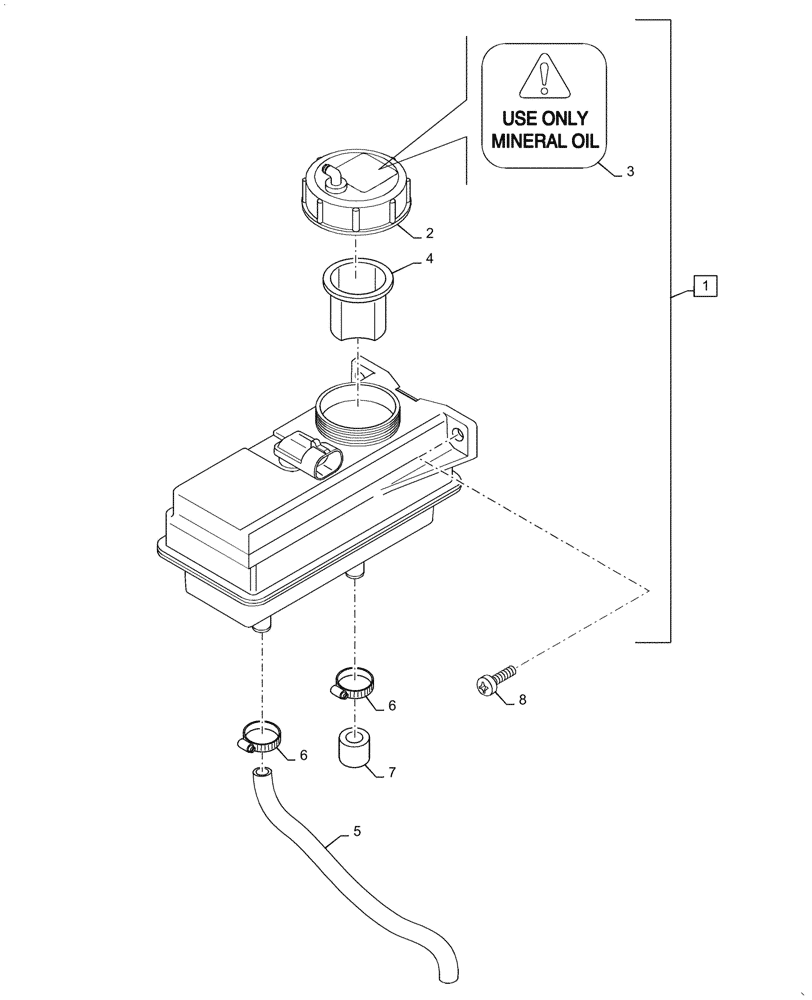 USE ONLY MINERAL OIL

3

2

4

1

6

8

6

7

5