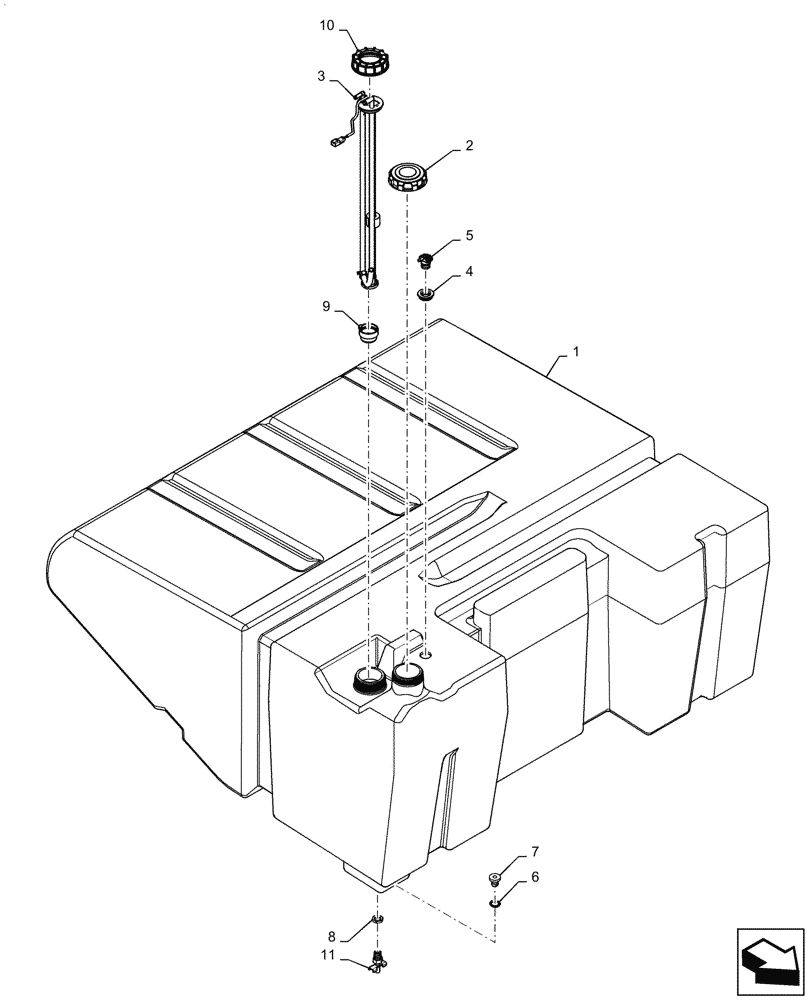 10
3
2
5
4
9
1
7
6
8
11