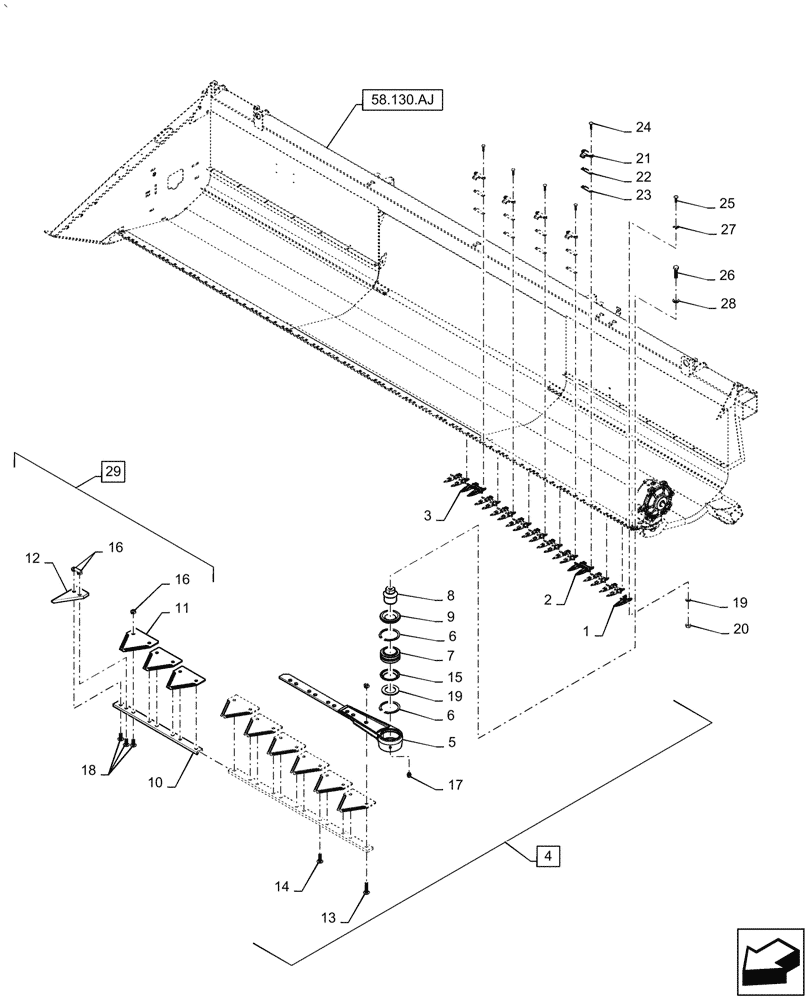 58.130.AJ

24
21
22
23
25
27
26
28

29

3
2
1
19
20

12
16
16
11
8
9
6
7
15
19
6
5
17
18
10
14
13
4