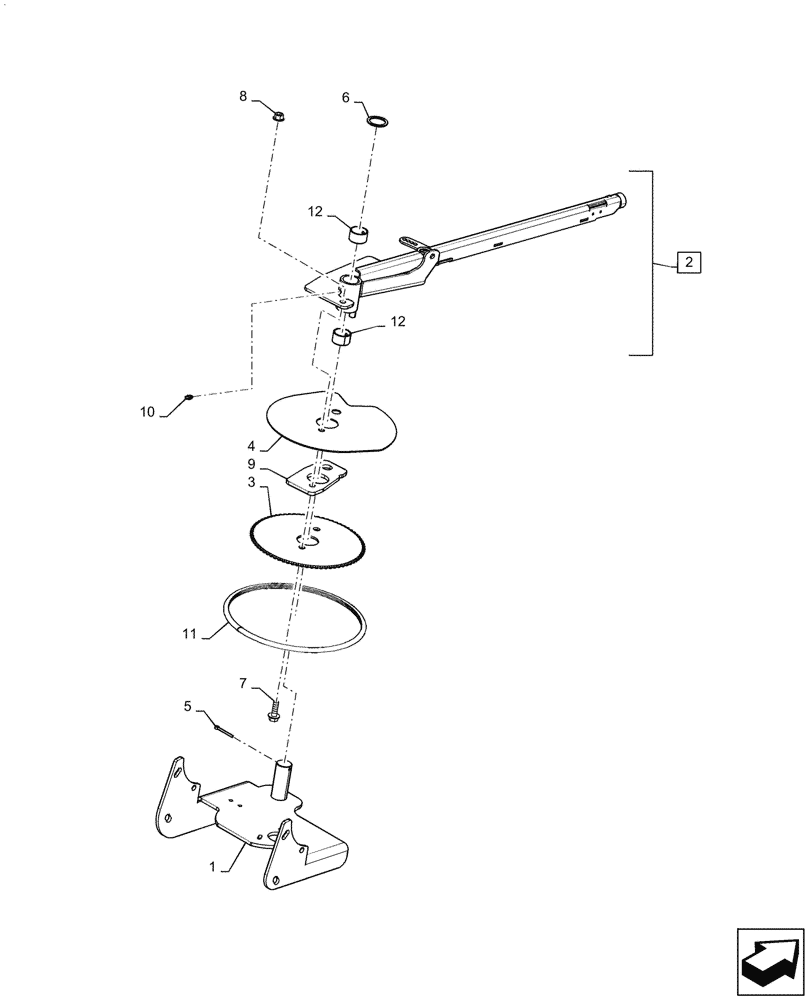 8
6
12
2
12
10
4
9
3
11
7
5
1