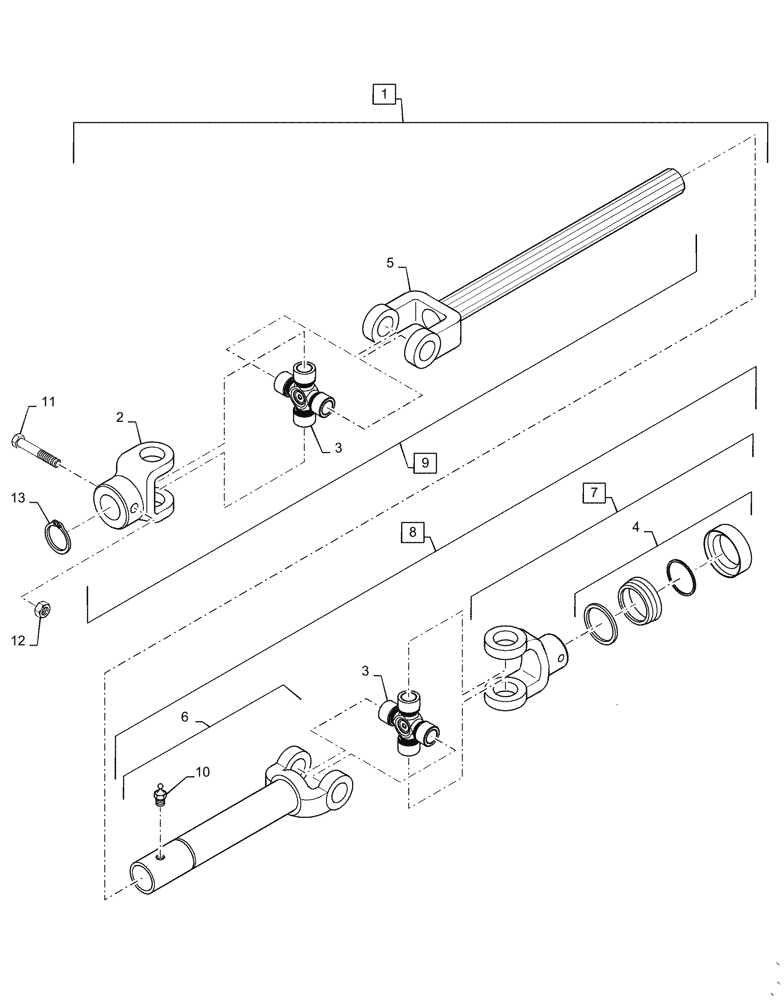 1
5
11
2
3
9
13
7
8
4
12
3
6
10