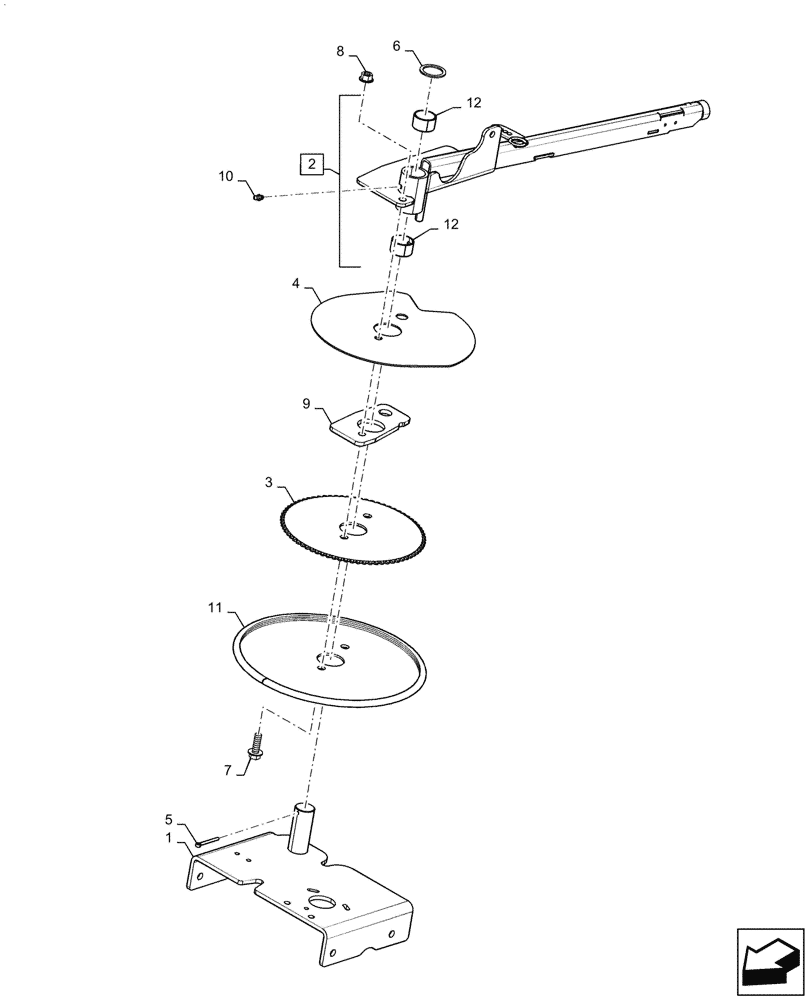 8
6
12
2
10
12
4
9
3
11
7
5
1