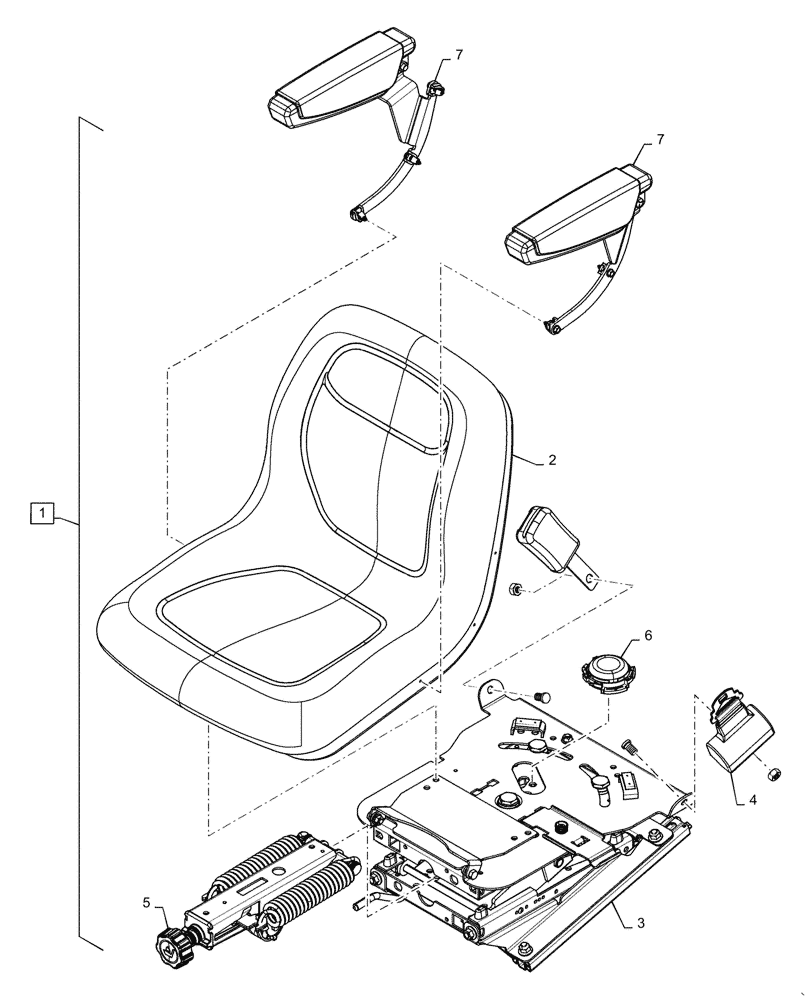 7
7
2
1
6
4
5
3