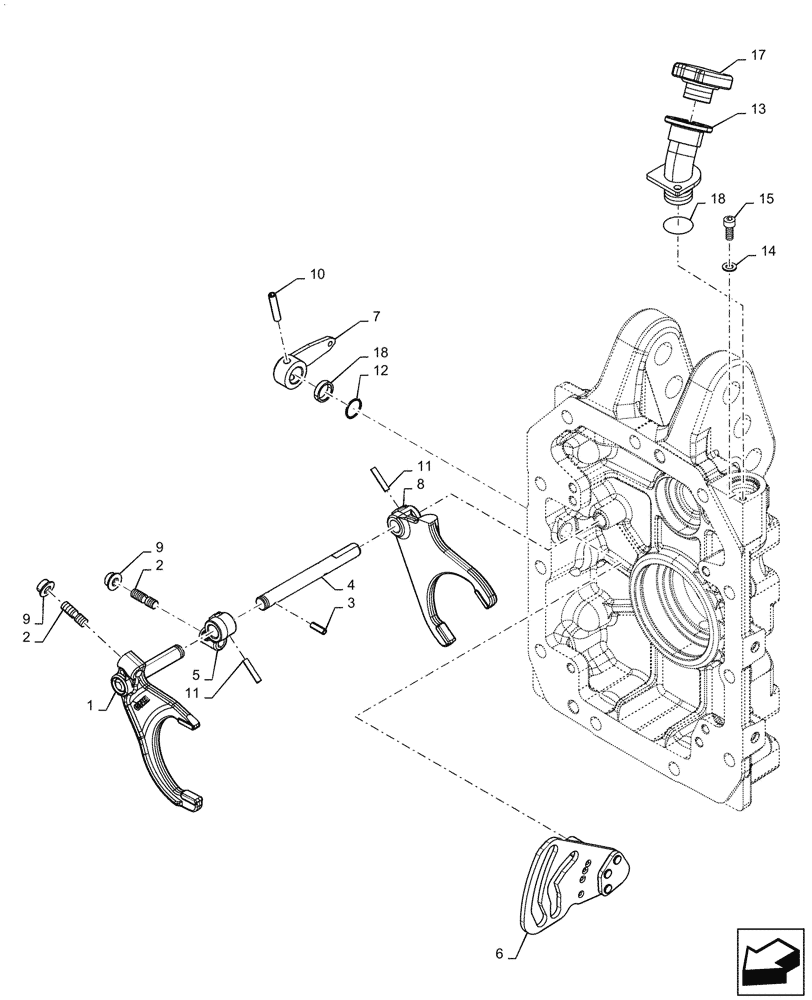 17
13
18
15
14
10
7
18
12
11
8
9
2
9
2
4
3
5
11
1
6