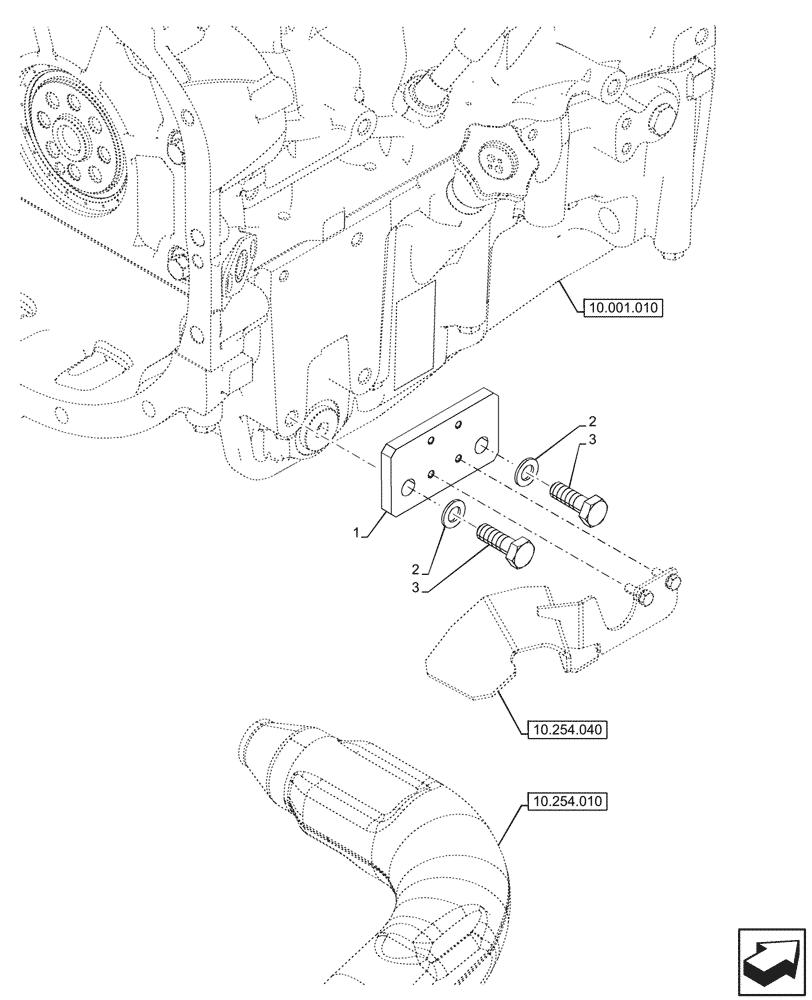 10.001.010

2

3

1

2

3

10.254.040

10.254.010