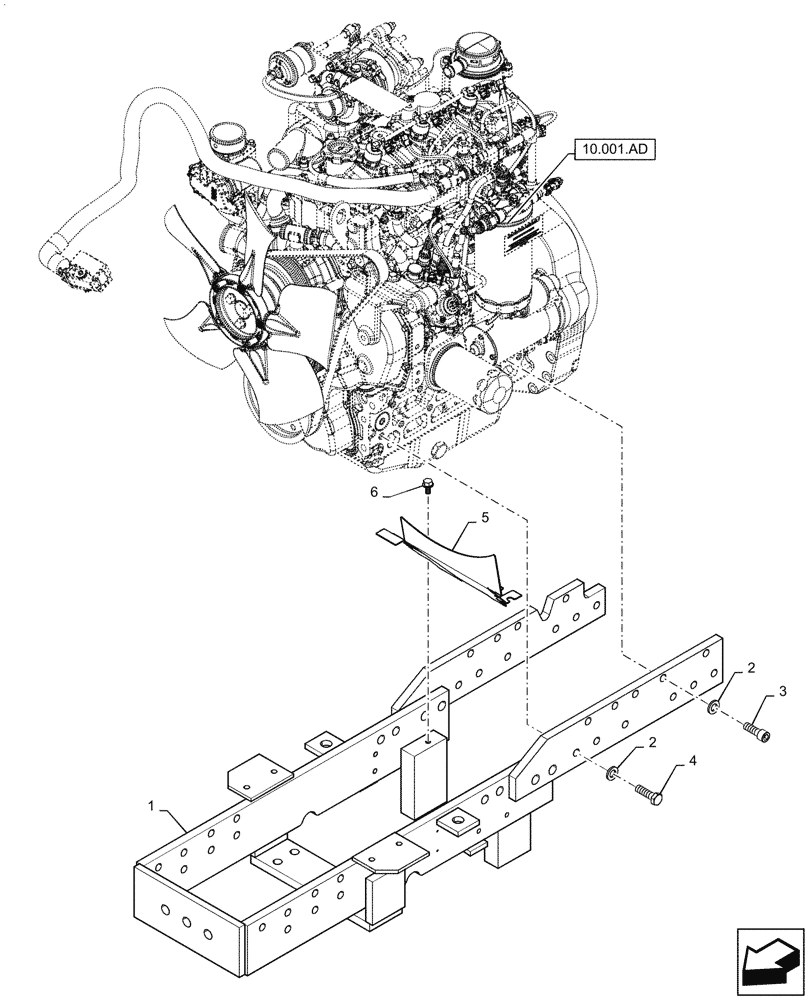 10.001.AD
6
5
2
3
2
4
1