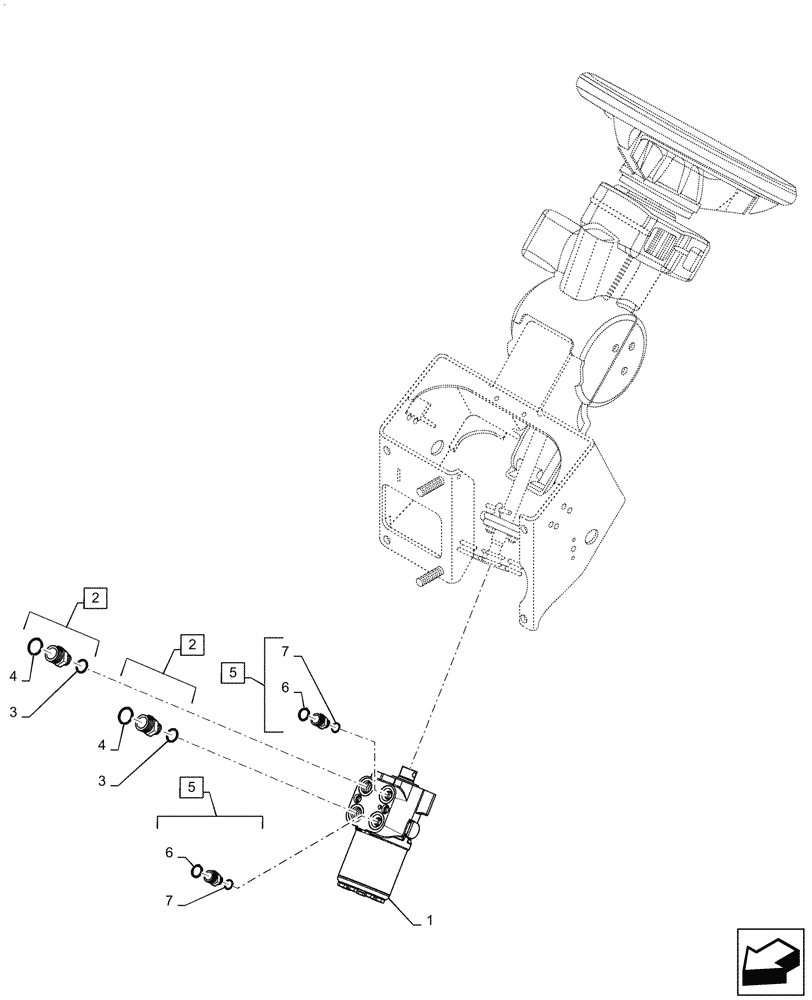 2
4
3
2
4
3
5
7
6
5
6
7
1