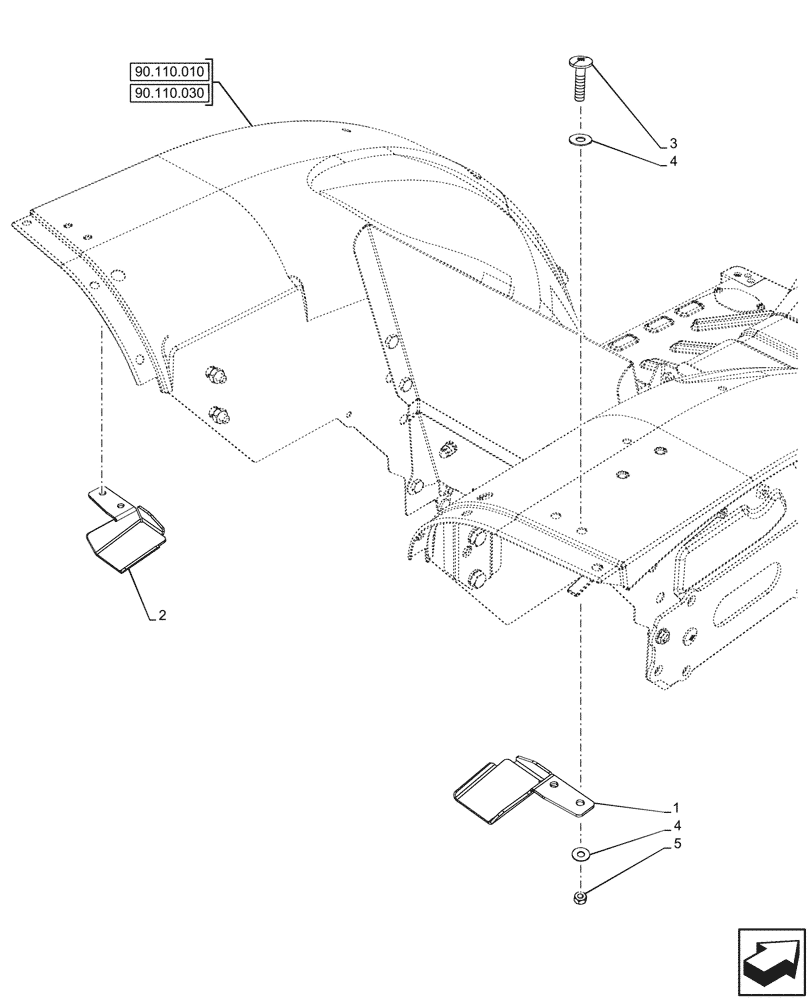 90.110.010
90.110.030

3
4
2
1
4
5