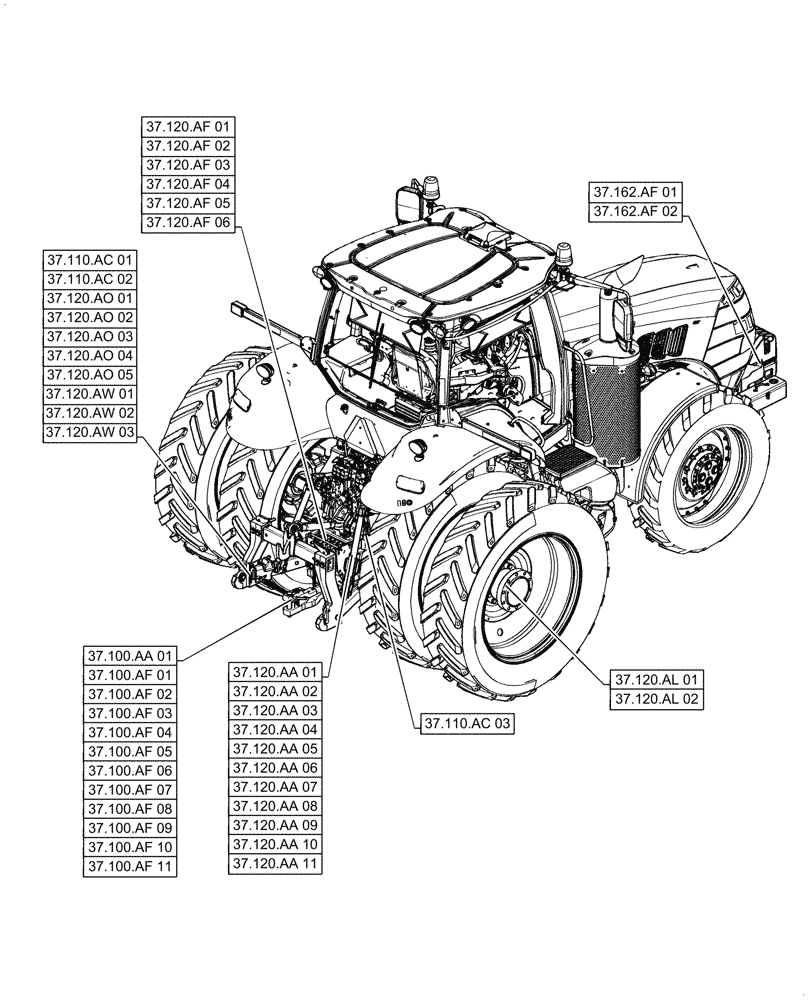 37.120.AF 01
37.120.AF 02
37.120.AF 03
37.120.AF 04
37.120.AF 05
37.120.AF 06

37.162.AF 01
37.162.AF 02

37.110.AC 01
37.110.AC 02
37.120.AO 01
37.120.AO 02
37.120.AO 03
37.120.AO 04
37.120.AO 05
37.120.AW 01
37.120.AW 02
37.120.AW 03

37.100.AA 01
37.100.AF 01
37.100.AF 02
37.100.AF 03
37.100.AF 04
37.100.AF 05
37.100.AF 06
37.100.AF 07
37.100.AF 08
37.100.AF 09
37.100.AF 10
37.100.AF 11

37.120.AA 01
37.120.AA 02
37.120.AA 03
37.120.AA 04
37.120.AA 05
37.120.AA 06
37.120.AA 07
37.120.AA 08
37.120.AA 09
37.120.AA 10
37.120.AA 11

37.110.AC 03

37.120.AL 01
37.120.AL 02