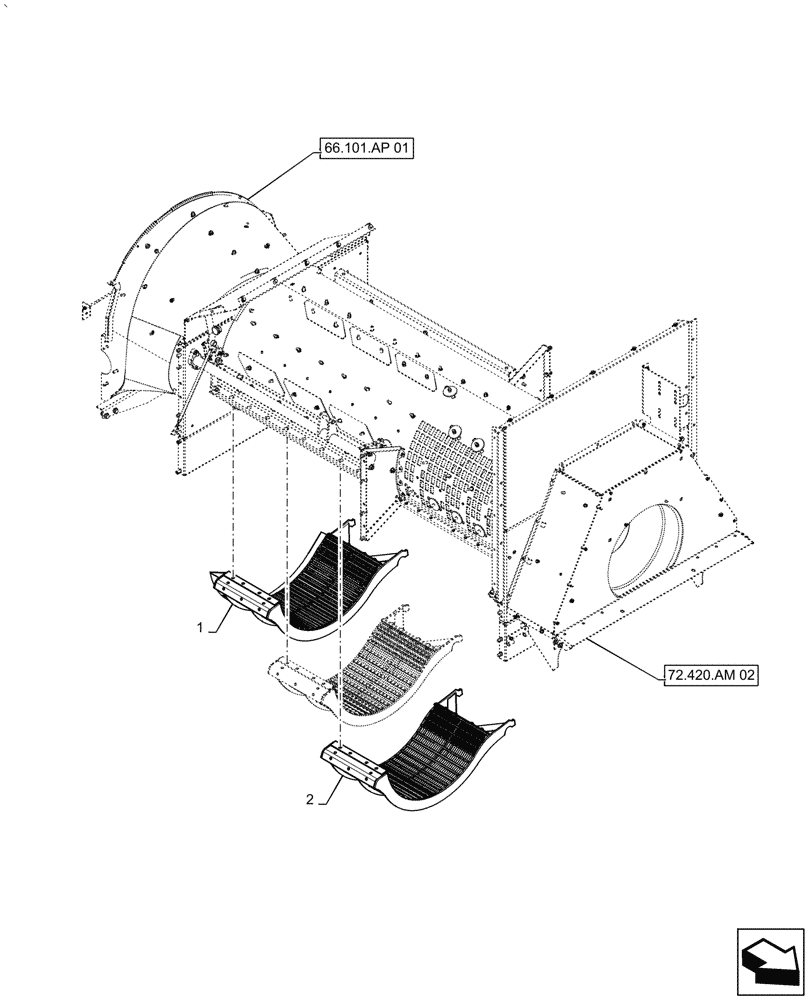 66.101.AP 01

1

72.420.AM 02

2