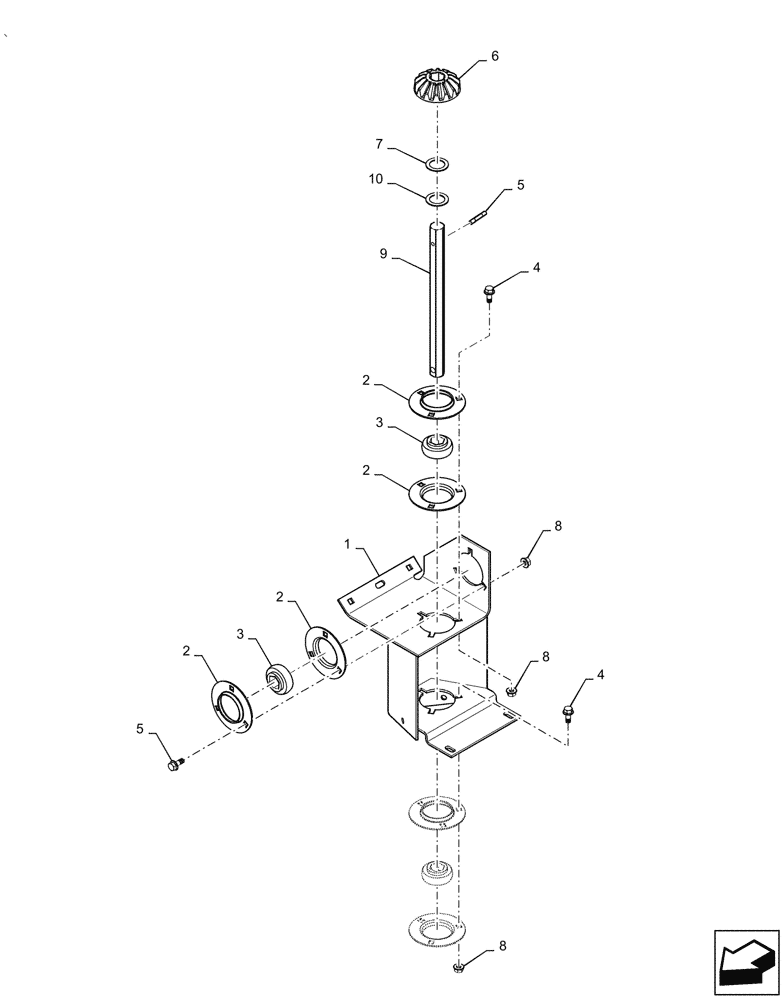 6
7
10
5
9
4
2
3
2
1
8
2
3
2
8
4
5
8