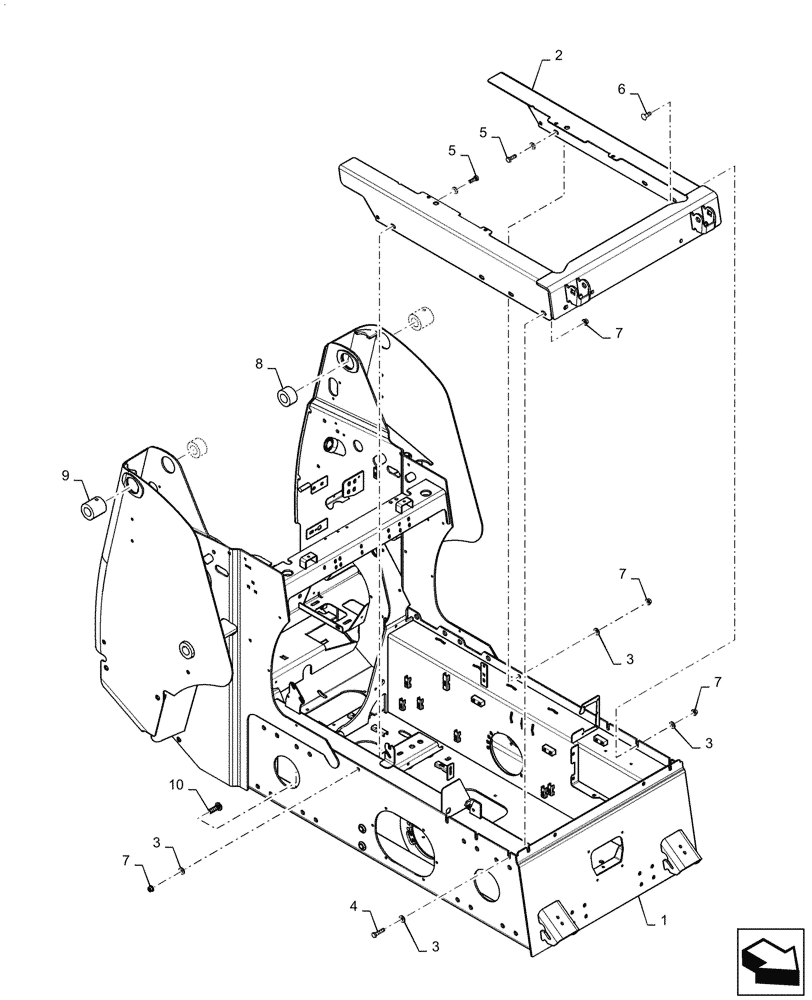 2
6
5
5
7
8
9
7
3
7
3
10
3
7
4
3
1