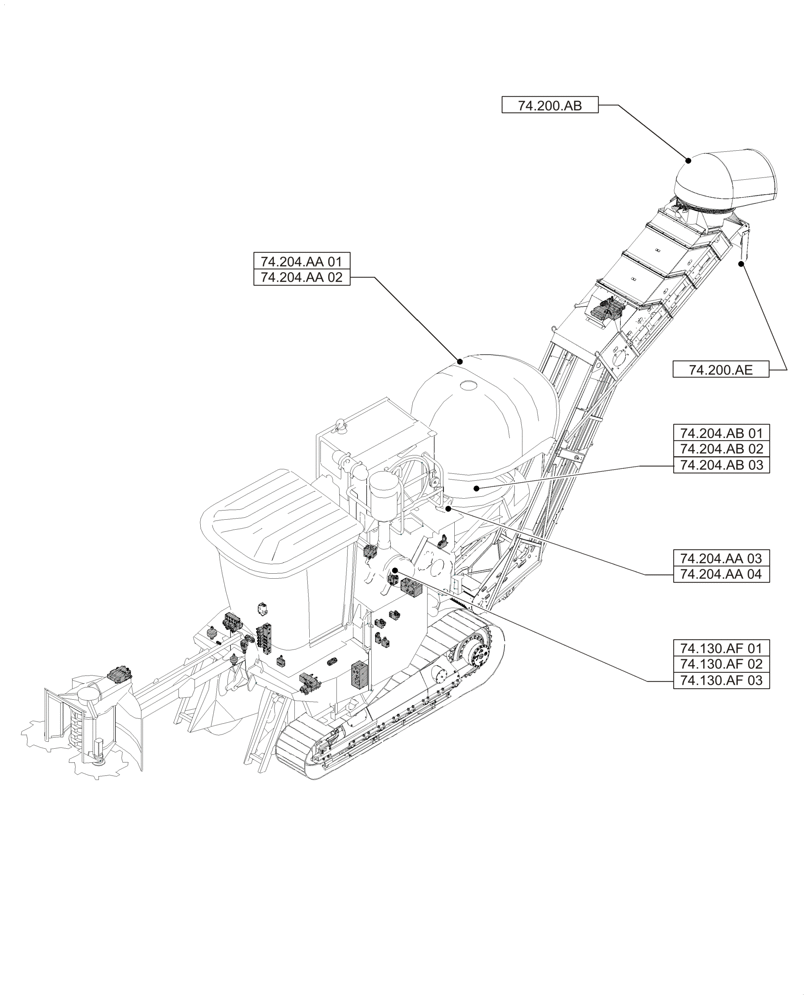 74.200.AB

74.204.AA 01
74.204.AA 02

74.200.AE

74.204.AB 01
74.204.AB 02
74.204.AB 03

74.204.AA 03
74.204.AA 04

74.130.AF 01
74.130.AF 02
74.130.AF 03