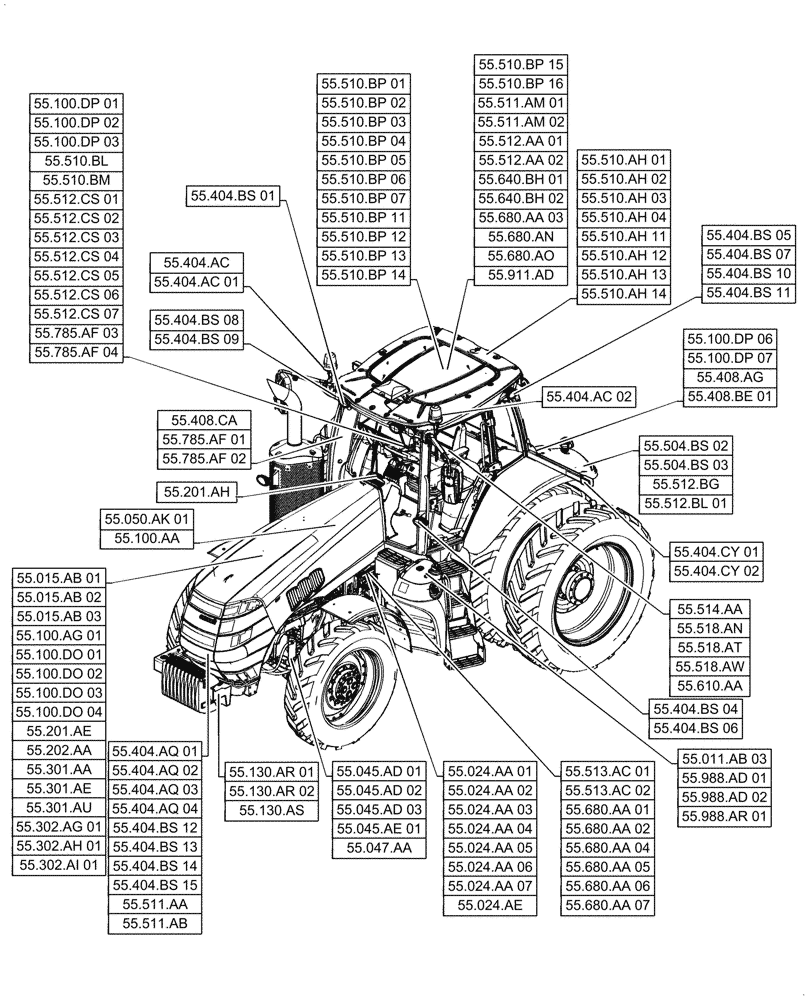 55.100.DP 01
55.100.DP 02
55.100.DP 03
55.510.BL
55.510.BM
55.512.CS 01
55.512.CS 02
55.512.CS 03
55.512.CS 04
55.512.CS 05
55.512.CS 06
55.512.CS 07
55.785.AF 03
55.785.AF 04

55.404.BS 01

55.404.AC
55.404.AC 01

55.404.BS 08
55.404.BS 09

55.510.BP 01
55.510.BP 02
55.510.BP 03
55.510.BP 04
55.510.BP 05
55.510.BP 06
55.510.BP 07
55.510.BP 11
55.510.BP 12
55.510.BP 13
55.510.BP 14

55.510.BP 15
55.510.BP 16
55.511.AM 01
55.511.AM 02
55.512.AA 01
55.512.AA 02
55.640.BH 01
55.640.BH 02
55.680.AA 03
55.680.AN
55.680.AO
55.911.AD

55.510.AH 01
55.510.AH 02
55.510.AH 03
55.510.AH 04
55.510.AH 11
55.510.AH 12
55.510.AH 13
55.510.AH 14

55.404.BS 05
55.404.BS 07
55.404.BS 10
55.404.BS 11

55.100.DP 06
55.100.DP 07
55.408.AG
55.408.BE 01

55.404.AC 02

55.408.CA
55.785.AF 01
55.785.AF 02

55.201.AH

55.050.AK 01
55.100.AA

55.504.BS 02
55.504.BS 03
55.512.BG
55.512.BL 01

55.404.CY 01
55.404.CY 02

55.514.AA
55.518.AN
55.518.AT
55.518.AW
55.610.AA

55.404.BS 04
55.404.BS 06

55.011.AB 03
55.988.AD 01
55.988.AD 02
55.988.AR 01

55.015.AB 01
55.015.AB 02
55.015.AB 03
55.100.AG 01
55.100.DO 01
55.100.DO 02
55.100.DO 03
55.100.DO 04
55.201.AE
55.202.AA
55.301.AA
55.301.AE
55.301.AU
55.302.AG 01
55.302.AH 01
55.302.AI 01

55.404.AQ 01
55.404.AQ 02
55.404.AQ 03
55.404.AQ 04
55.404.BS 12
55.404.BS 13
55.404.BS 14
55.404.BS 15
55.511.AA
55.511.AB

55.130.AR 01
55.130.AR 02
55.130.AS

55.045.AD 01
55.045.AD 02
55.045.AD 03
55.045.AE 01
55.047.AA

55.024.AA 01
55.024.AA 02
55.024.AA 03
55.024.AA 04
55.024.AA 05
55.024.AA 06
55.024.AA 07
55.024.AE

55.513.AC 01
55.513.AC 02
55.680.AA 01
55.680.AA 02
55.680.AA 04
55.680.AA 05
55.680.AA 06
55.680.AA 07