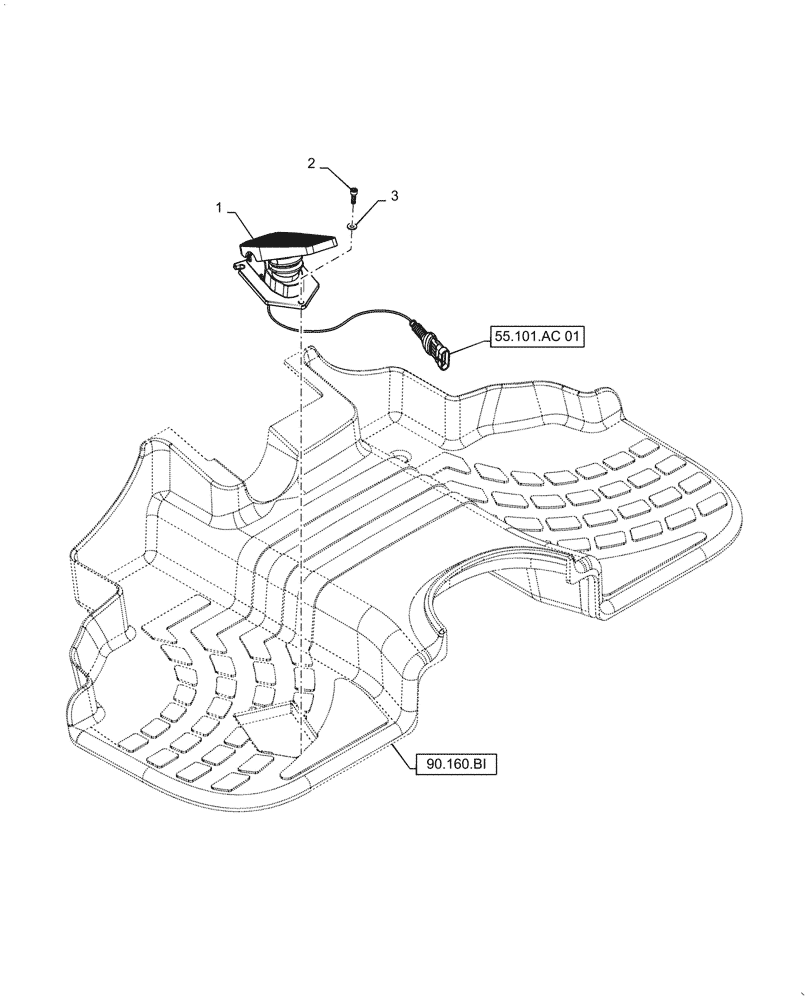 2
3
1
55.101.AC 01
90.160.BI