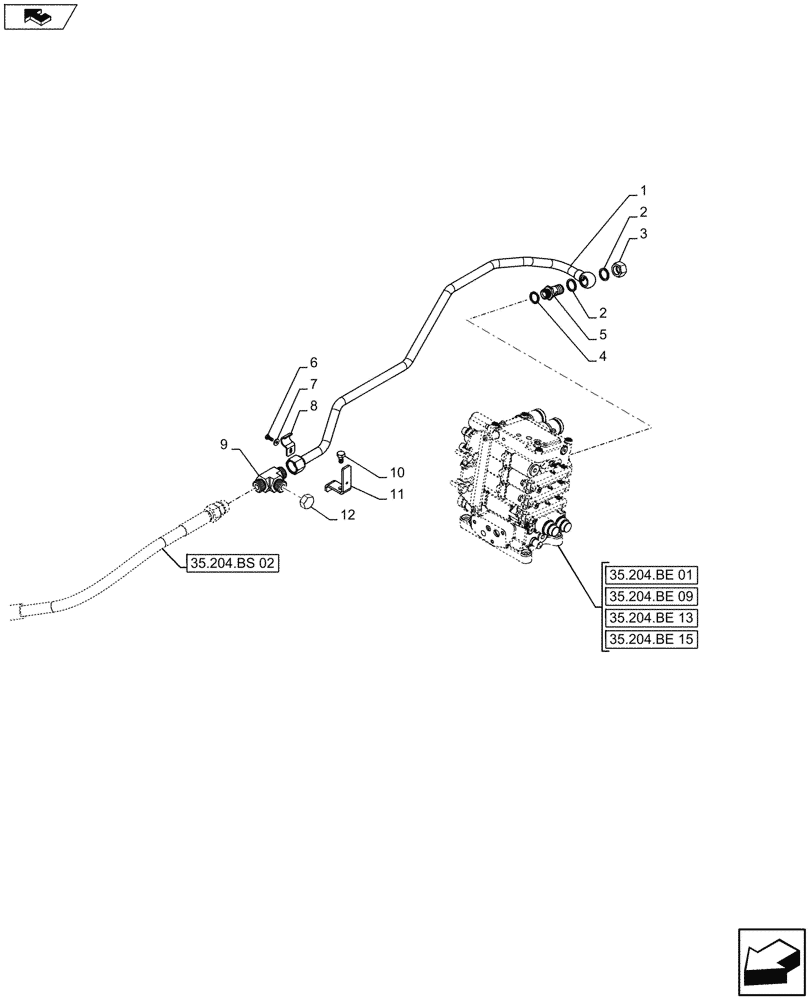 1
2
3
2
5
4
6
7
8
9
10
11
12
35.204.BS 02
35.204.BE 01
35.204.BE 09
35.204.BE 13
35.204.BE 15